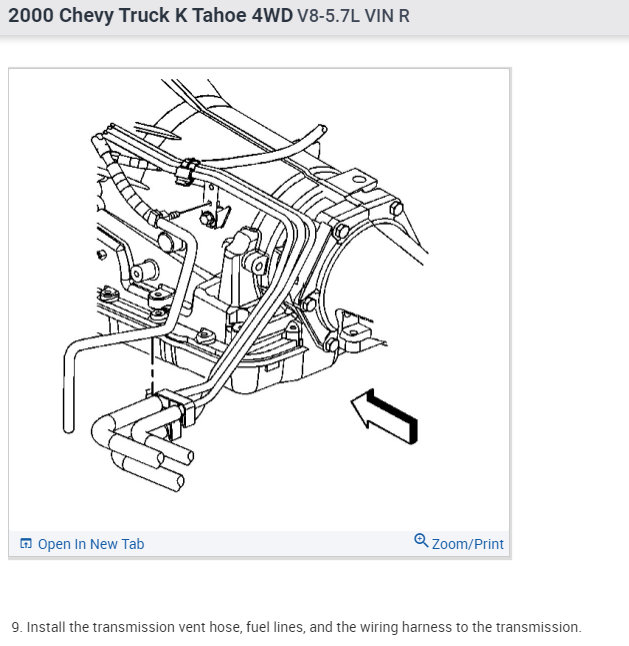 2000 Chevy Truck K Tahoe 4WD V8-5.7L VIN R

Open In New Tab

Zoom/Print

9. Install the transmission vent hose, fuel lines, and the wiring harness to the transmission.