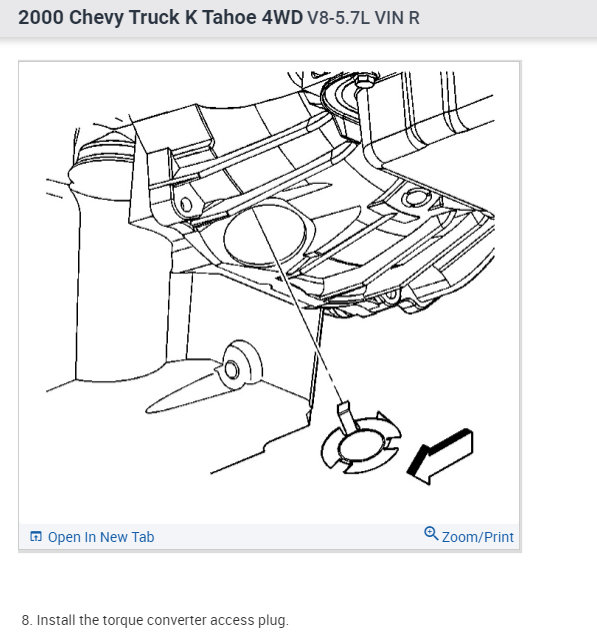 2000 Chevy Truck K Tahoe 4WD V8-5.7L VIN R

Open In New Tab

Zoom/Print

8. Install the torque converter access plug.