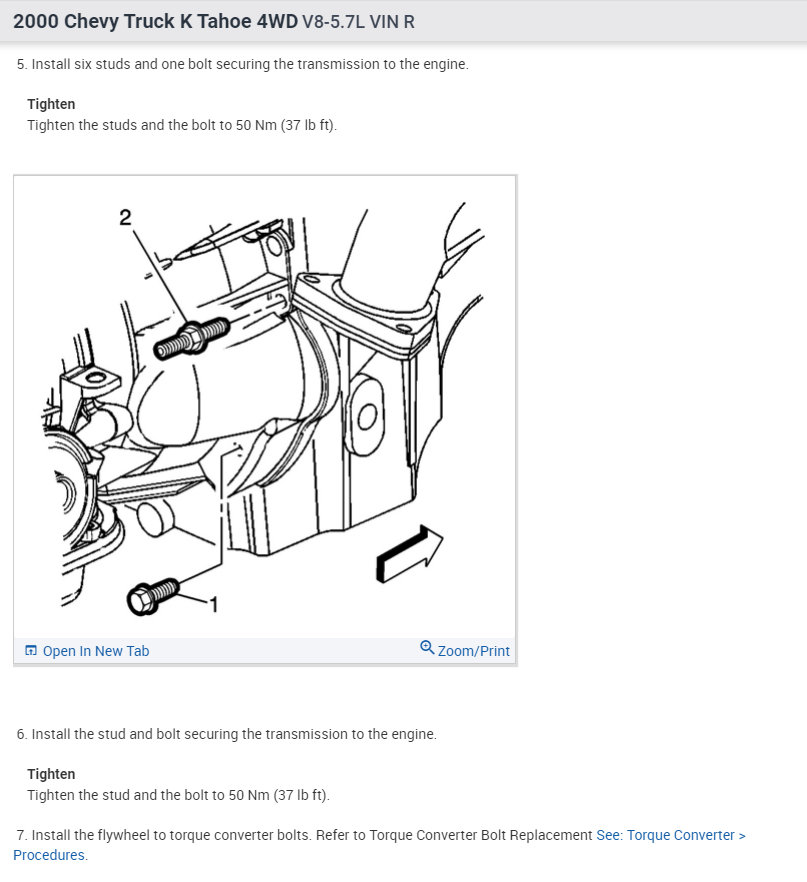 2000 Chevy Truck K Tahoe 4WD V8-5.7L VIN R

5. Install six studs and one bolt securing the transmission to the engine.

Tighten
Tighten the studs and the bolt to 50 Nm (37 lb ft).

2

1

Open In New Tab

Zoom/Print

6. Install the stud and bolt securing the transmission to the engine.

Tighten
Tighten the stud and the bolt to 50 Nm (37 lb ft).

7. Install the flywheel to torque converter bolts. Refer to Torque Converter Bolt Replacement See: Torque Converter > Procedures.