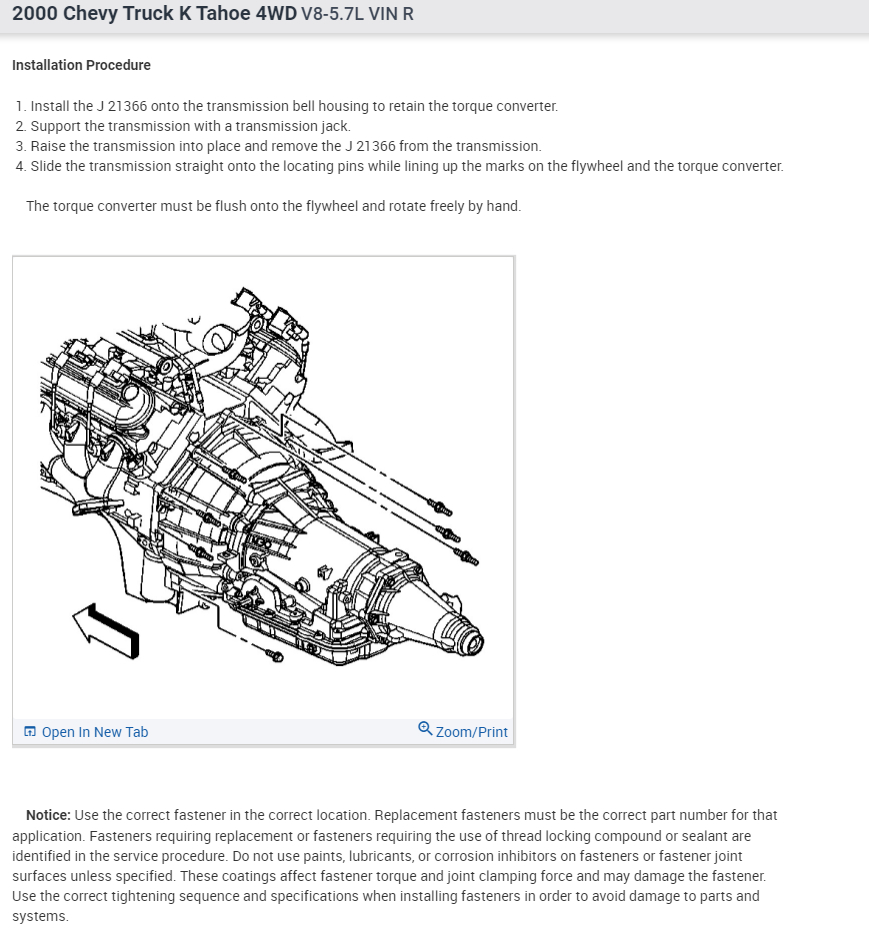 2000 Chevy Truck K Tahoe 4WD V8-5.7L VIN R

Installation Procedure

1. Install the J 21366 onto the transmission bell housing to retain the torque converter.
2. Support the transmission with a transmission jack.
3. Raise the transmission into place and remove the J 21366 from the transmission.
4. Slide the transmission straight onto the locating pins while lining up the marks on the flywheel and the torque converter.

The torque converter must be flush onto the flywheel and rotate freely by hand.

Open In New Tab

Zoom/Print

Notice: Use the correct fastener in the correct location. Replacement fasteners must be the correct part number for that application. Fasteners requiring replacement or fasteners requiring the use of thread locking compound or sealant are identified in the service procedure. Do not use paints, lubricants, or corrosion inhibitors on fasteners or fastener joint surfaces unless specified. These coatings affect fastener torque and joint clamping force and may damage the fastener. Use the correct tightening sequence and specifications when installing fasteners in order to avoid damage to parts and systems.