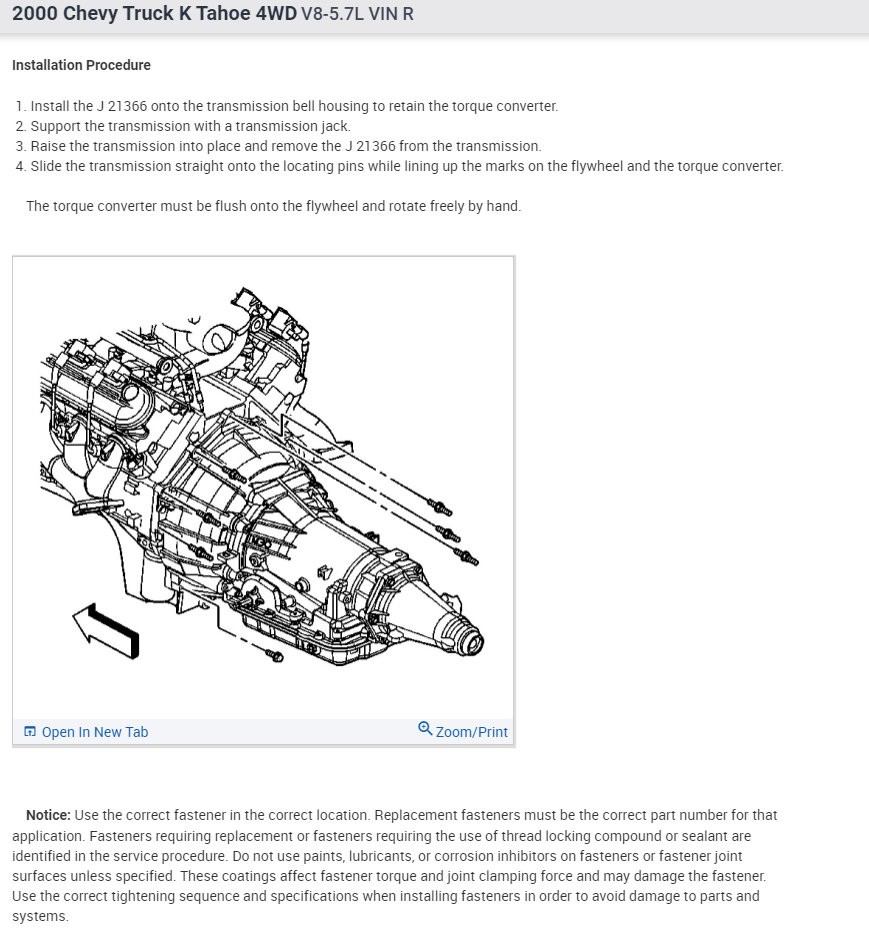 2000 Chevy Truck K Tahoe 4WD V8-5.7L VIN R

Installation Procedure

1. Install the J 21366 onto the transmission bell housing to retain the torque converter.
2. Support the transmission with a transmission jack.
3. Raise the transmission into place and remove the J 21366 from the transmission.
4. Slide the transmission straight onto the locating pins while lining up the marks on the flywheel and the torque converter.

The torque converter must be flush onto the flywheel and rotate freely by hand.

Open In New Tab

Zoom/Print

Notice: Use the correct fastener in the correct location. Replacement fasteners must be the correct part number for that application. Fasteners requiring replacement or fasteners requiring the use of thread locking compound or sealant are identified in the service procedure. Do not use paints, lubricants, or corrosion inhibitors on fasteners or fastener joint surfaces unless specified. These coatings affect fastener torque and joint clamping force and may damage the fastener. Use the correct tightening sequence and specifications when installing fasteners in order to avoid damage to parts and systems.