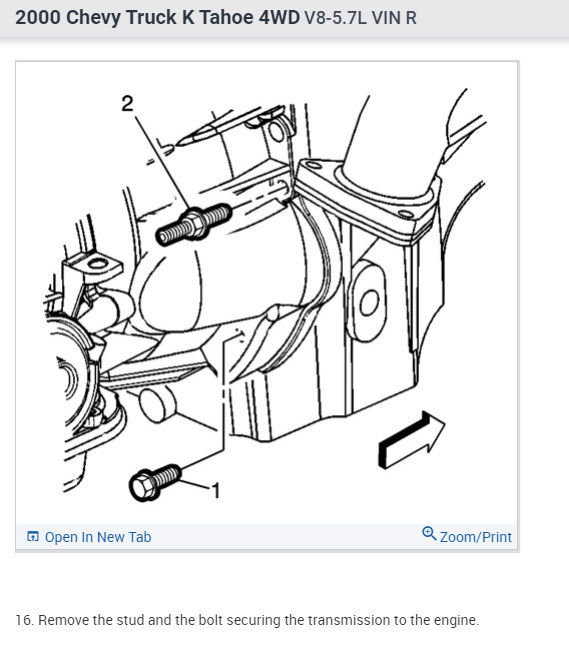 2000 Chevy Truck K Tahoe 4WD V8-5.7L VIN R

2

1

Open In New Tab

Zoom/Print

16. Remove the stud and the bolt securing the transmission to the engine.