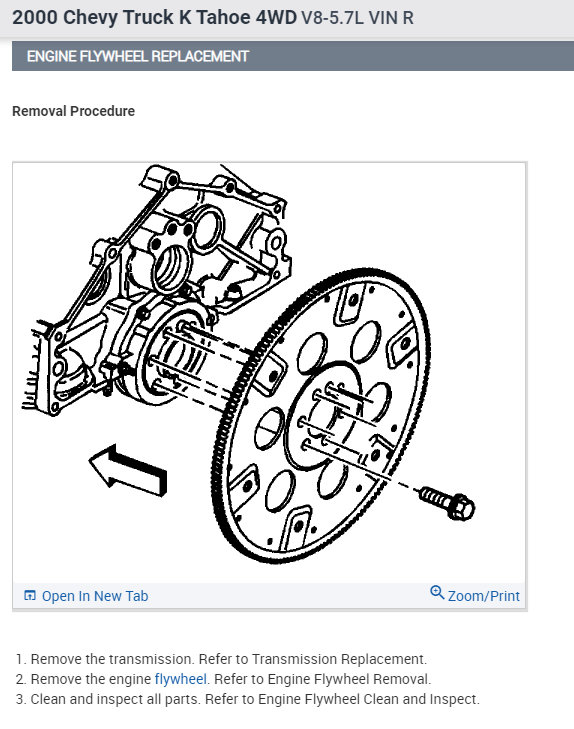 2000 Chevy Truck K Tahoe 4WD V8-5.7L VIN R

ENGINE FLYWHEEL REPLACEMENT

Removal Procedure

Open In New Tab

Zoom/Print

1. Remove the transmission. Refer to Transmission Replacement.
2. Remove the engine flywheel. Refer to Engine Flywheel Removal.
3. Clean and inspect all parts. Refer to Engine Flywheel Clean and Inspect.