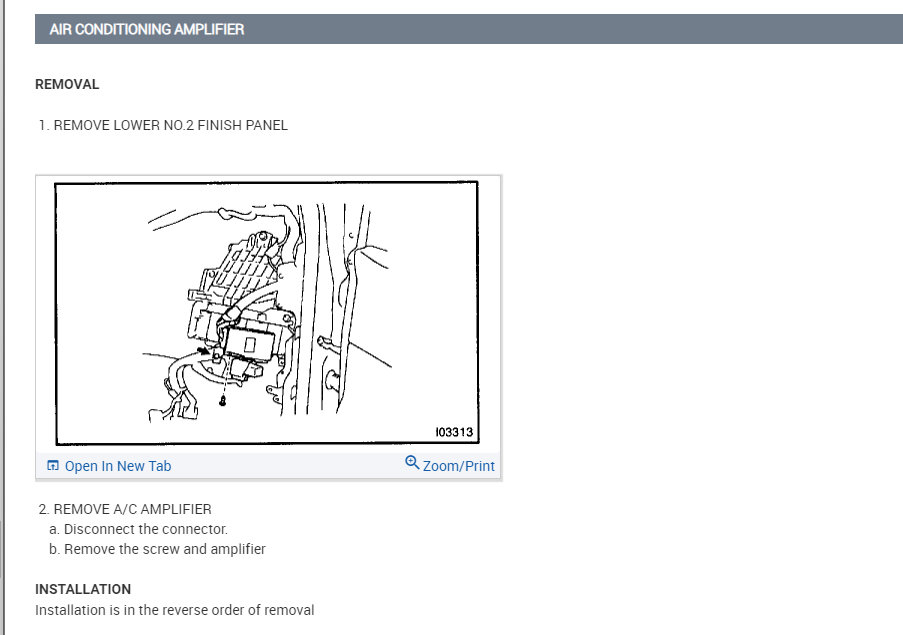 AIR CONDITIONING AMPLIFIER

REMOVAL

1. REMOVE LOWER NO.2 FINISH PANEL

I03313

Open In New Tab

Zoom/Print

2. REMOVE A/C AMPLIFIER
a. Disconnect the connector.
b. Remove the screw and amplifier

INSTALLATION
Installation is in the reverse order of removal