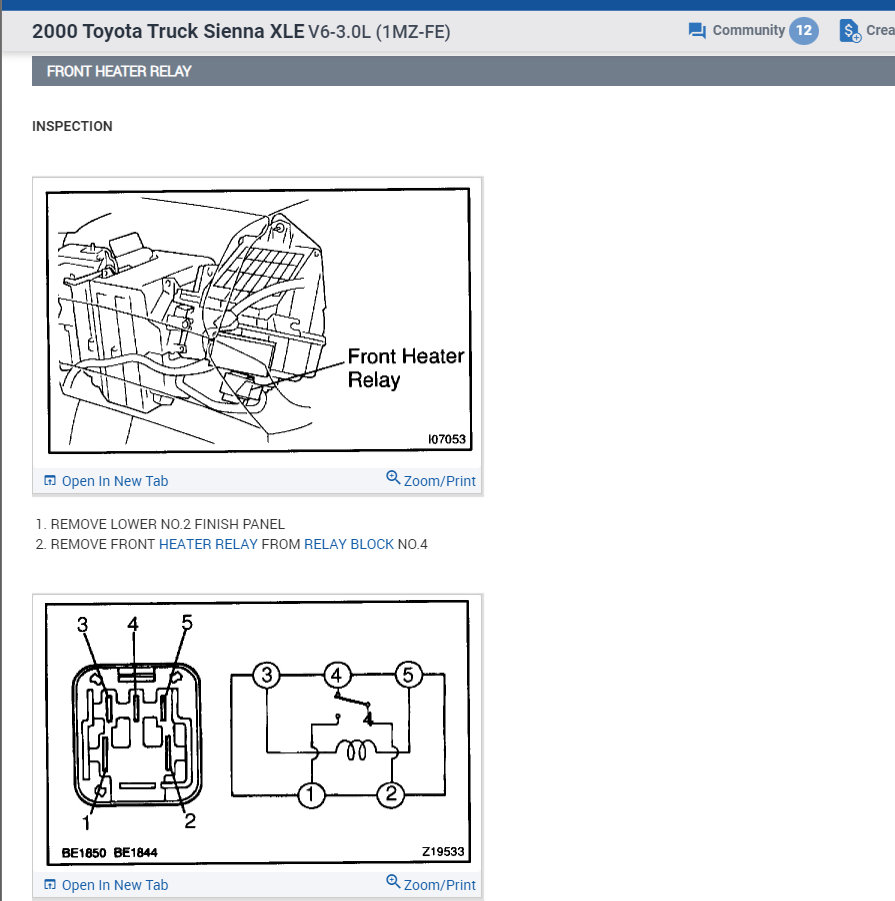 2000 Toyota Truck Sienna XLE V6-3.0L (1MZ-FE)

Community 12

Crea

FRONT HEATER RELAY

INSPECTION

Front Heater Relay

I07053

Open In New Tab

Zoom/Print

1. REMOVE LOWER NO.2 FINISH PANEL
2. REMOVE FRONT HEATER RELAY FROM RELAY BLOCK NO.4

3 4 5

1 2

3 4 5

1 2

BE1850 BE1844

Z19533

Open In New Tab

Zoom/Print