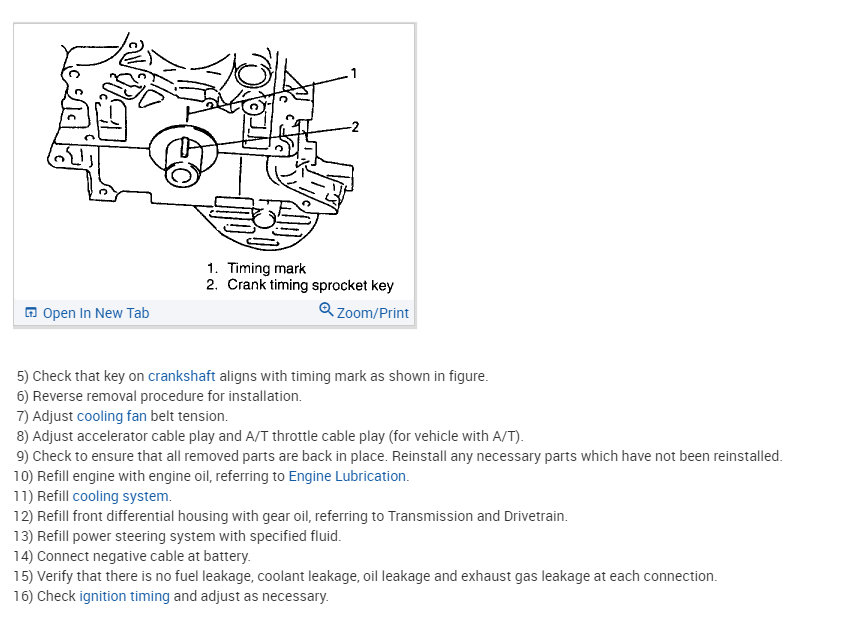 1
2

1. Timing mark
2. Crank timing sprocket key

Open In New Tab
Zoom/Print

5) Check that key on crankshaft aligns with timing mark as shown in figure.
6) Reverse removal procedure for installation.
7) Adjust cooling fan belt tension.
8) Adjust accelerator cable play and A/T throttle cable play (for vehicle with A/T).
9) Check to ensure that all removed parts are back in place. Reinstall any necessary parts which have not been reinstalled.
10) Refill engine with engine oil, referring to Engine Lubrication.
11) Refill cooling system.
12) Refill front differential housing with gear oil, referring to Transmission and Drivetrain.
13) Refill power steering system with specified fluid.
14) Connect negative cable at battery.
15) Verify that there is no fuel leakage, coolant leakage, oil leakage and exhaust gas leakage at each connection.
16) Check ignition timing and adjust as necessary.