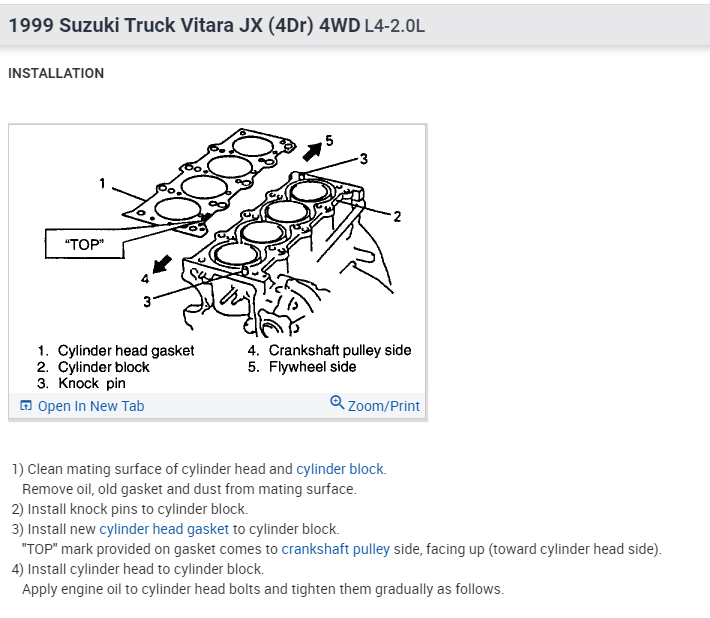 1999 Suzuki Truck Vitara JX (4Dr) 4WD L4-2.0L

INSTALLATION

5
3
1
2
"TOP"
4
3

1. Cylinder head gasket
2. Cylinder block
3. Knock pin
4. Crankshaft pulley side
5. Flywheel side

Open In New Tab
Zoom/Print

1) Clean mating surface of cylinder head and cylinder block.
Remove oil, old gasket and dust from mating surface.
2) Install knock pins to cylinder block.
3) Install new cylinder head gasket to cylinder block.
"TOP" mark provided on gasket comes to crankshaft pulley side, facing up (toward cylinder head side).
4) Install cylinder head to cylinder block.
Apply engine oil to cylinder head bolts and tighten them gradually as follows.