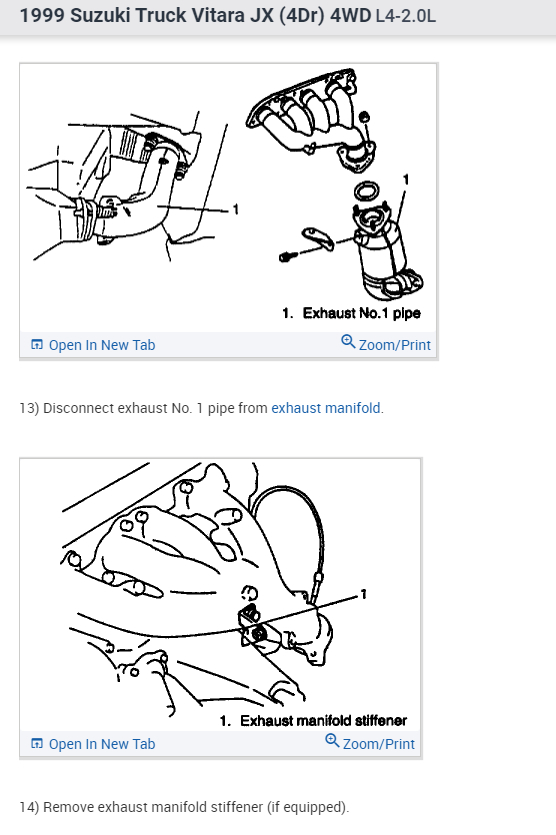 1999 Suzuki Truck Vitara JX (4Dr) 4WD L4-2.0L

1

1

1. Exhaust No.1 pipe

Open In New Tab

Zoom/Print

13) Disconnect exhaust No. 1 pipe from exhaust manifold.

1

1. Exhaust manifold stiffener

Open In New Tab

Zoom/Print

14) Remove exhaust manifold stiffener (if equipped).