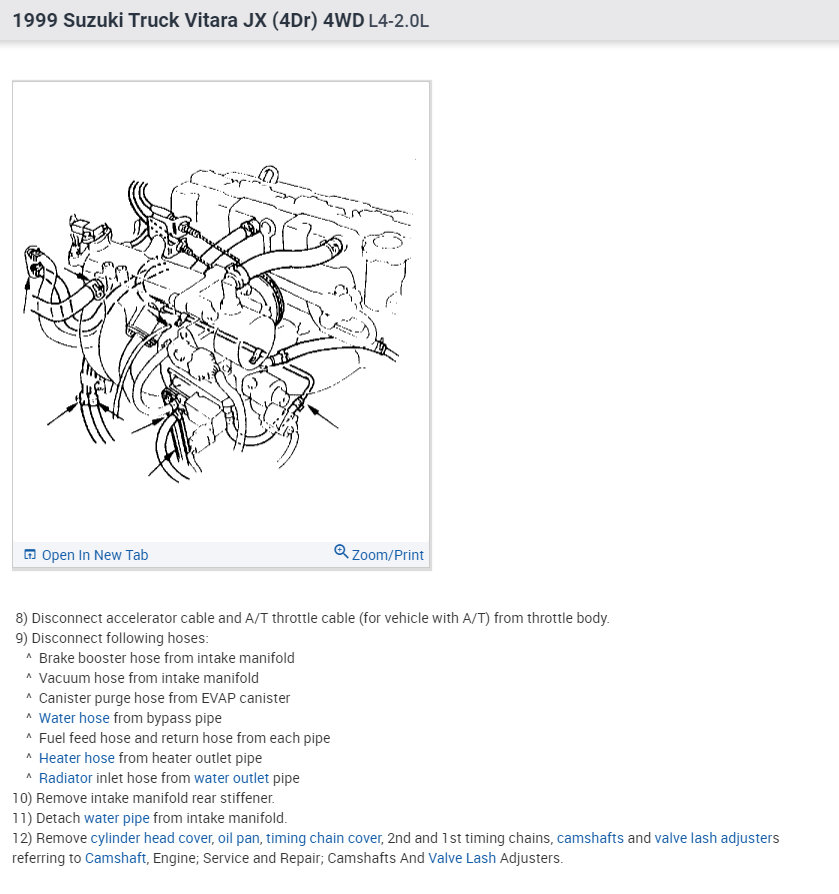 1999 Suzuki Truck Vitara JX (4Dr) 4WD L4-2.0L

Open In New Tab
Zoom/Print

8) Disconnect accelerator cable and A/T throttle cable (for vehicle with A/T) from throttle body.
9) Disconnect following hoses:
^ Brake booster hose from intake manifold
^ Vacuum hose from intake manifold
^ Canister purge hose from EVAP canister
^ Water hose from bypass pipe
^ Fuel feed hose and return hose from each pipe
^ Heater hose from heater outlet pipe
^ Radiator inlet hose from water outlet pipe
10) Remove intake manifold rear stiffener.
11) Detach water pipe from intake manifold.
12) Remove cylinder head cover, oil pan, timing chain cover, 2nd and 1st timing chains, camshafts and valve lash adjusters referring to Camshaft, Engine; Service and Repair; Camshafts And Valve Lash Adjusters.