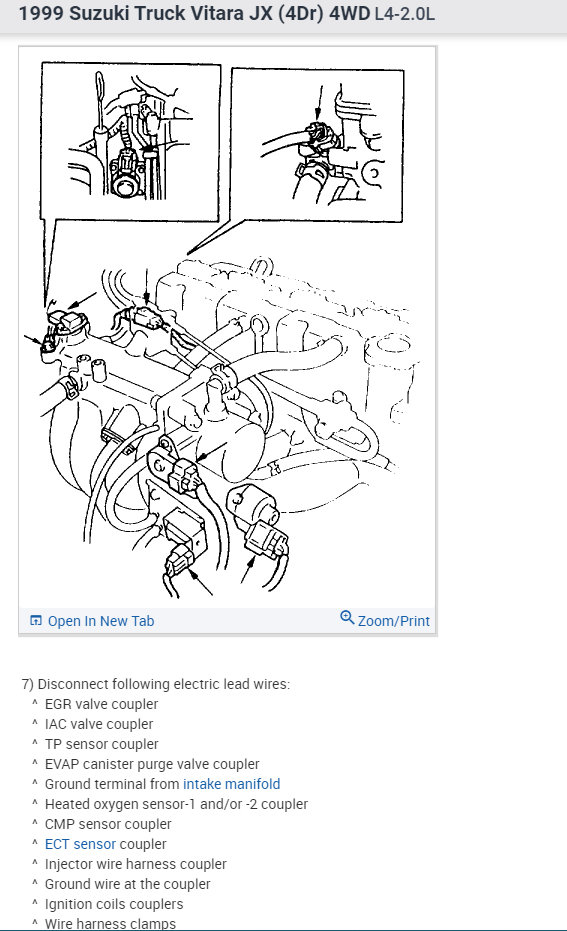 1999 Suzuki Truck Vitara JX (4Dr) 4WD L4-2.0L

Open In New Tab

Zoom/Print

7) Disconnect following electric lead wires:
^ EGR valve coupler
^ IAC valve coupler
^ TP sensor coupler
^ EVAP canister purge valve coupler
^ Ground terminal from intake manifold
^ Heated oxygen sensor-1 and/or -2 coupler
^ CMP sensor coupler
^ ECT sensor coupler
^ Injector wire harness coupler
^ Ground wire at the coupler
^ Ignition coils couplers
^ Wire harness clamps