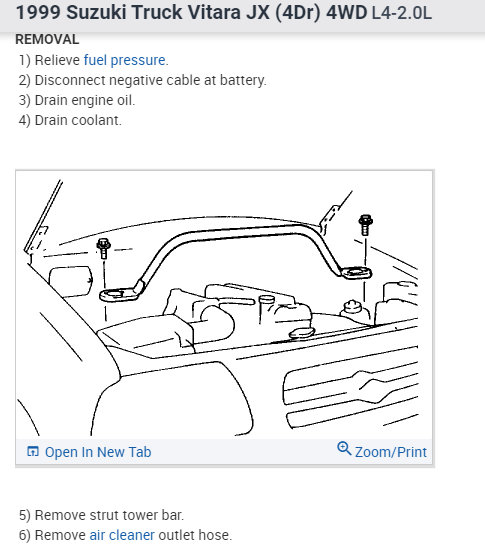 1999 Suzuki Truck Vitara JX (4Dr) 4WD L4-2.0L

REMOVAL

1) Relieve fuel pressure.
2) Disconnect negative cable at battery.
3) Drain engine oil.
4) Drain coolant.

Open In New Tab

Zoom/Print

5) Remove strut tower bar.
6) Remove air cleaner outlet hose.