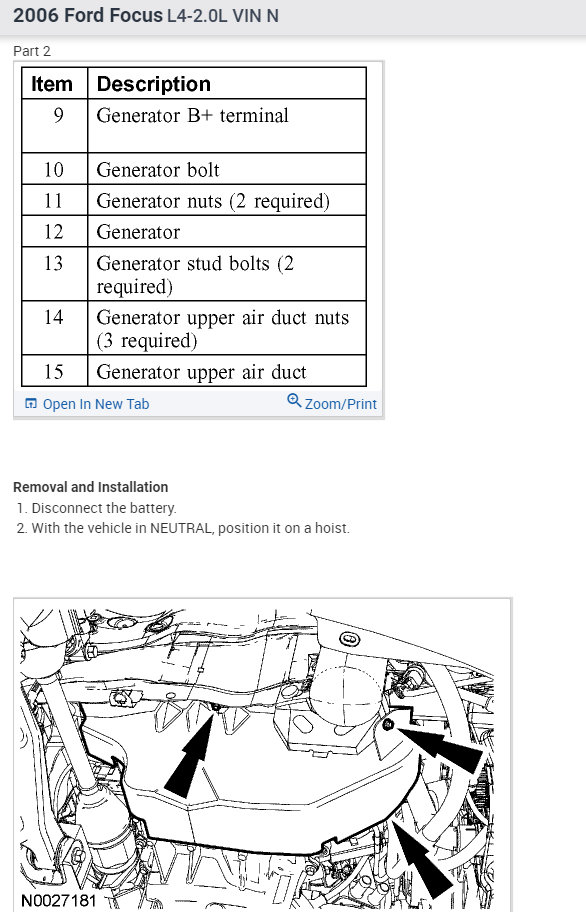 2006 Ford Focus L4-2.0L VIN N

Part 2

| Item | Description |
|---|---|
| 9 | Generator B+ terminal |
| 10 | Generator bolt |
| 11 | Generator nuts (2 required) |
| 12 | Generator |
| 13 | Generator stud bolts (2 required) |
| 14 | Generator upper air duct nuts (3 required) |
| 15 | Generator upper air duct |

Open In New Tab
Zoom/Print

Removal and Installation
1. Disconnect the battery.
2. With the vehicle in NEUTRAL, position it on a hoist.

N0027181