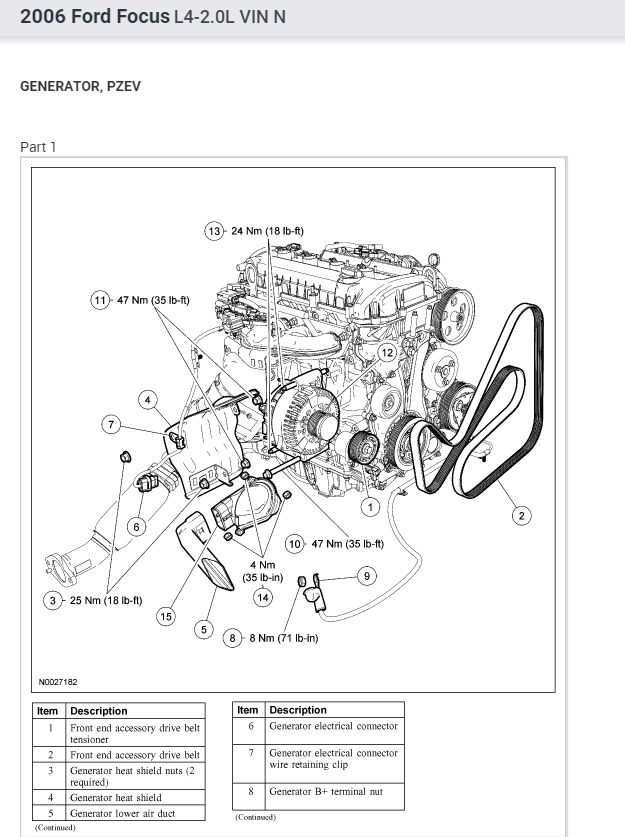 2006 Ford Focus L4-2.0L VIN N

GENERATOR, PZEV

Part 1

13 24 Nm (18 lb-ft)

11 47 Nm (35 lb-ft)

12

4

7

6

1

2

10 47 Nm (35 lb-ft)

4 Nm (35 lb-in)

14

9

3 25 Nm (18 lb-ft)

15

5

8 8 Nm (71 lb-in)

N0027182

| Item | Description |
|---|---|
| 1 | Front end accessory drive belt tensioner |
| 2 | Front end accessory drive belt |
| 3 | Generator heat shield nuts (2 required) |
| 4 | Generator heat shield |
| 5 | Generator lower air duct |

(Continued)

| Item | Description |
|---|---|
| 6 | Generator electrical connector |
| 7 | Generator electrical connector wire retaining clip |
| 8 | Generator B+ terminal nut |

(Continued)