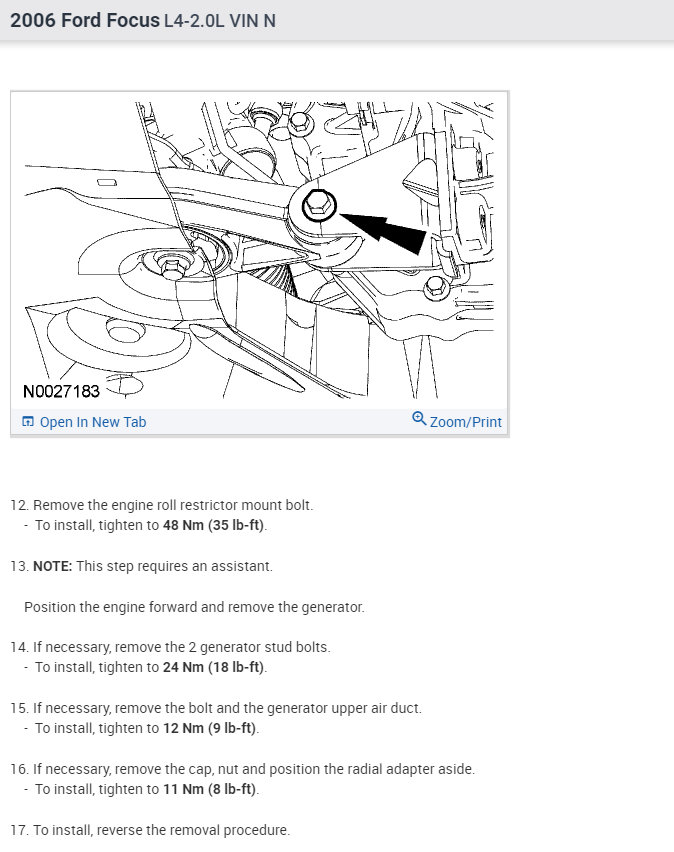 2006 Ford Focus L4-2.0L VIN N

N0027183

Open In New Tab

Zoom/Print

12. Remove the engine roll restrictor mount bolt.
- To install, tighten to 48 Nm (35 lb-ft).

13. NOTE: This step requires an assistant.

Position the engine forward and remove the generator.

14. If necessary, remove the 2 generator stud bolts.
- To install, tighten to 24 Nm (18 lb-ft).

15. If necessary, remove the bolt and the generator upper air duct.
- To install, tighten to 12 Nm (9 lb-ft).

16. If necessary, remove the cap, nut and position the radial adapter aside.
- To install, tighten to 11 Nm (8 lb-ft).

17. To install, reverse the removal procedure.