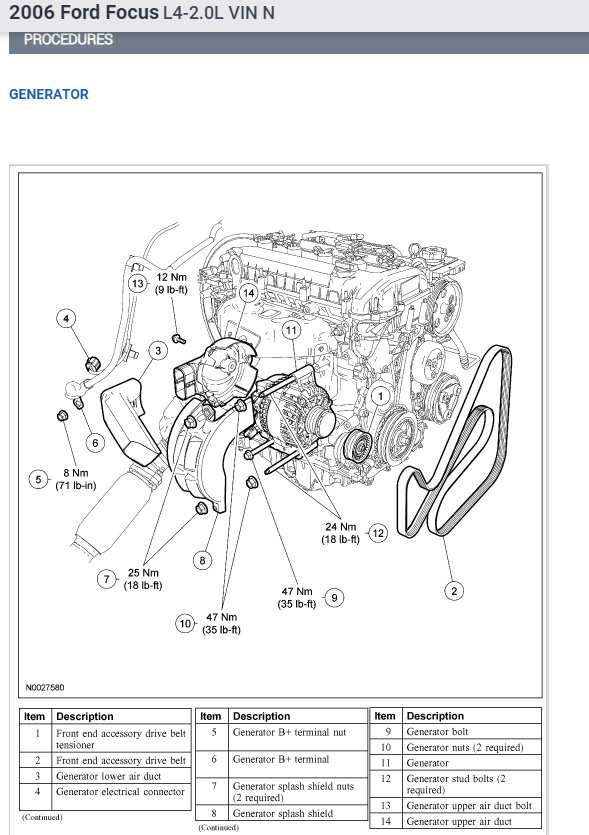 2006 Ford Focus L4-2.0L VIN N

PROCEDURES

GENERATOR

13
12 Nm
(9 lb-ft)
14
4
3
11
1
6
5
8 Nm
(71 lb-in)
24 Nm
(18 lb-ft)
12
8
7
25 Nm
(18 lb-ft)
47 Nm
(35 lb-ft)
9
2
10
47 Nm
(35 lb-ft)
N0027580

| Item | Description |
|---|---|
| 1 | Front end accessory drive belt tensioner |
| 2 | Front end accessory drive belt |
| 3 | Generator lower air duct |
| 4 | Generator electrical connector |

(Continued)

| Item | Description |
|---|---|
| 5 | Generator B+ terminal nut |
| 6 | Generator B+ terminal |
| 7 | Generator splash shield nuts (2 required) |
| 8 | Generator splash shield |

(Continued)

| Item | Description |
|---|---|
| 9 | Generator bolt |
| 10 | Generator nuts (2 required) |
| 11 | Generator |
| 12 | Generator stud bolts (2 required) |
| 13 | Generator upper air duct bolt |
| 14 | Generator upper air duct |