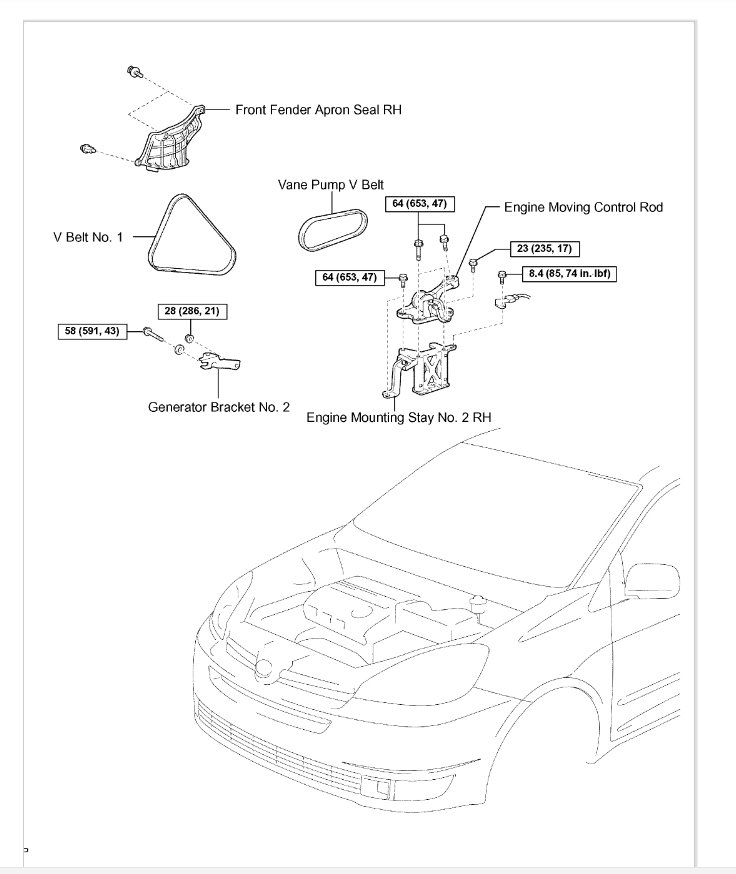 Front Fender Apron Seal RH

Vane Pump V Belt

64 (653, 47)

Engine Moving Control Rod

V Belt No. 1

23 (235, 17)

64 (653, 47)

8.4 (85, 74 in. lbf)

28 (286, 21)

58 (591, 43)

Generator Bracket No. 2

Engine Mounting Stay No. 2 RH