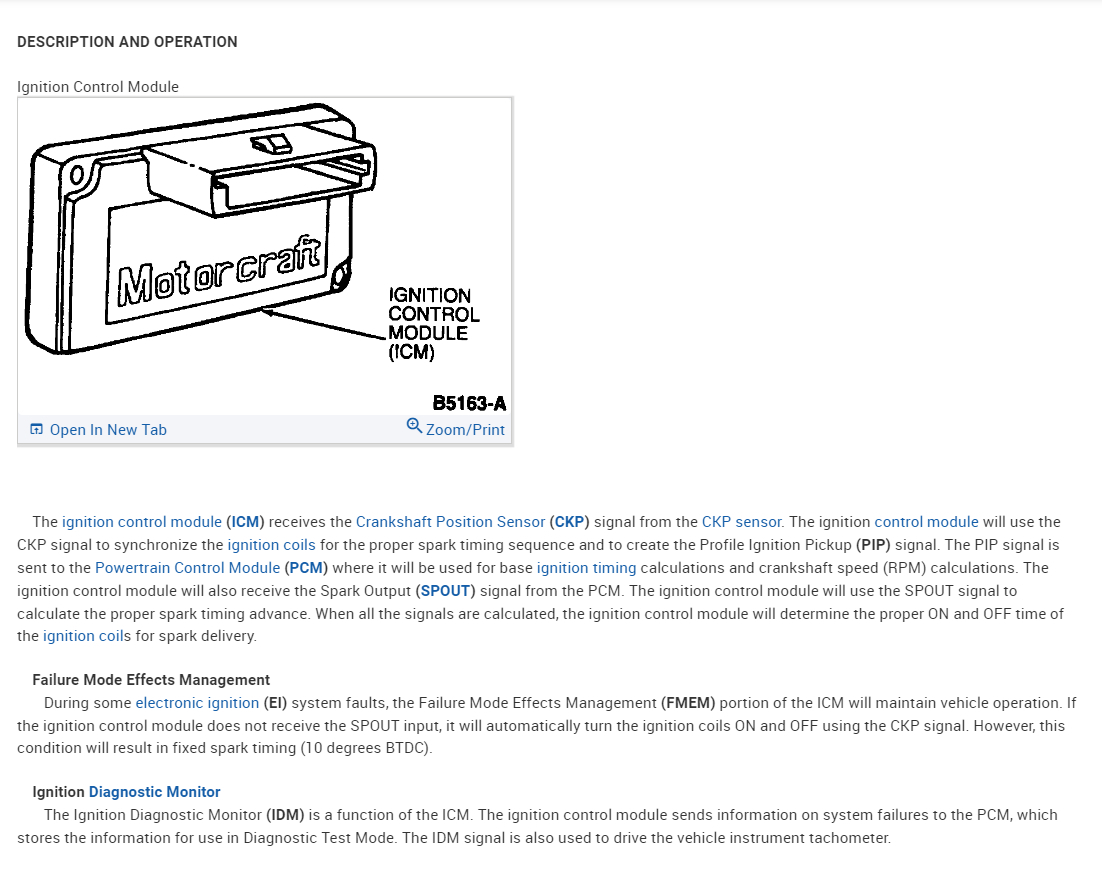 DESCRIPTION AND OPERATION

Ignition Control Module

Motorcraft

IGNITION CONTROL MODULE (ICM)

B5163-A

Open In New Tab

Zoom/Print

The ignition control module (ICM) receives the Crankshaft Position Sensor (CKP) signal from the CKP sensor. The ignition control module will use the CKP signal to synchronize the ignition coils for the proper spark timing sequence and to create the Profile Ignition Pickup (PIP) signal. The PIP signal is sent to the Powertrain Control Module (PCM) where it will be used for base ignition timing calculations and crankshaft speed (RPM) calculations. The ignition control module will also receive the Spark Output (SPOUT) signal from the PCM. The ignition control module will use the SPOUT signal to calculate the proper spark timing advance. When all the signals are calculated, the ignition control module will determine the proper ON and OFF time of the ignition coils for spark delivery.

Failure Mode Effects Management

During some electronic ignition (EI) system faults, the Failure Mode Effects Management (FMEM) portion of the ICM will maintain vehicle operation. If the ignition control module does not receive the SPOUT input, it will automatically turn the ignition coils ON and OFF using the CKP signal. However, this condition will result in fixed spark timing (10 degrees BTDC).

Ignition Diagnostic Monitor

The Ignition Diagnostic Monitor (IDM) is a function of the ICM. The ignition control module sends information on system failures to the PCM, which stores the information for use in Diagnostic Test Mode. The IDM signal is also used to drive the vehicle instrument tachometer.