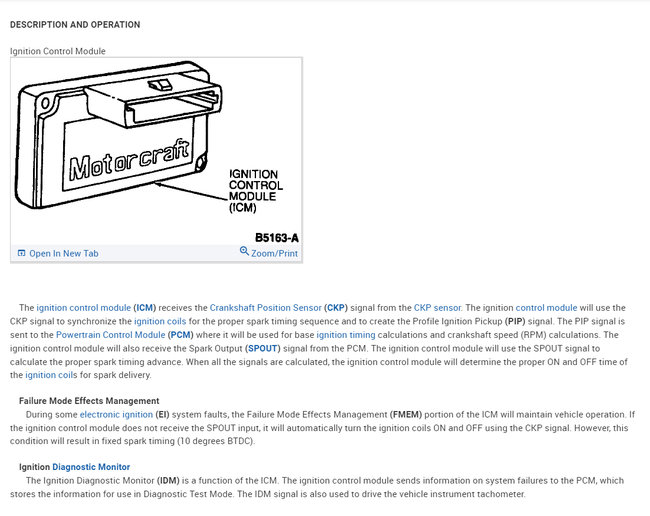 DESCRIPTION AND OPERATION

Ignition Control Module

Motorcraft

IGNITION CONTROL MODULE (ICM)

B5163-A

Open In New Tab

Zoom/Print

The ignition control module (ICM) receives the Crankshaft Position Sensor (CKP) signal from the CKP sensor. The ignition control module will use the CKP signal to synchronize the ignition coils for the proper spark timing sequence and to create the Profile Ignition Pickup (PIP) signal. The PIP signal is sent to the Powertrain Control Module (PCM) where it will be used for base ignition timing calculations and crankshaft speed (RPM) calculations. The ignition control module will also receive the Spark Output (SPOUT) signal from the PCM. The ignition control module will use the SPOUT signal to calculate the proper spark timing advance. When all the signals are calculated, the ignition control module will determine the proper ON and OFF time of the ignition coils for spark delivery.

Failure Mode Effects Management

During some electronic ignition (EI) system faults, the Failure Mode Effects Management (FMEM) portion of the ICM will maintain vehicle operation. If the ignition control module does not receive the SPOUT input, it will automatically turn the ignition coils ON and OFF using the CKP signal. However, this condition will result in fixed spark timing (10 degrees BTDC).

Ignition Diagnostic Monitor

The Ignition Diagnostic Monitor (IDM) is a function of the ICM. The ignition control module sends information on system failures to the PCM, which stores the information for use in Diagnostic Test Mode. The IDM signal is also used to drive the vehicle instrument tachometer.