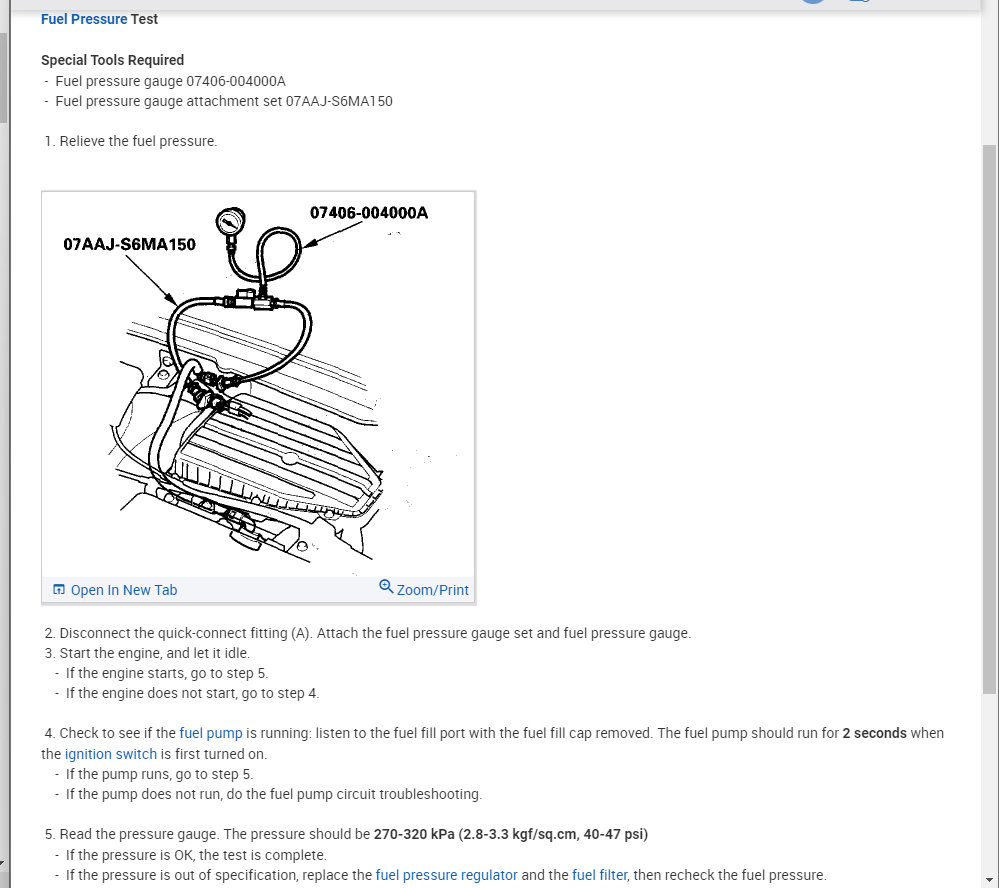 Fuel Pressure Test

Special Tools Required
- Fuel pressure gauge 07406-004000A
- Fuel pressure gauge attachment set 07AAJ-S6MA150

1. Relieve the fuel pressure.

07406-004000A
07AAJ-S6MA150

Open In New Tab
Zoom/Print

2. Disconnect the quick-connect fitting (A). Attach the fuel pressure gauge set and fuel pressure gauge.
3. Start the engine, and let it idle.
- If the engine starts, go to step 5.
- If the engine does not start, go to step 4.

4. Check to see if the fuel pump is running: listen to the fuel fill port with the fuel fill cap removed. The fuel pump should run for 2 seconds when the ignition switch is first turned on.
- If the pump runs, go to step 5.
- If the pump does not run, do the fuel pump circuit troubleshooting.

5. Read the pressure gauge. The pressure should be 270-320 kPa (2.8-3.3 kgf/sq.cm, 40-47 psi)
- If the pressure is OK, the test is complete.
- If the pressure is out of specification, replace the fuel pressure regulator and the fuel filter, then recheck the fuel pressure.