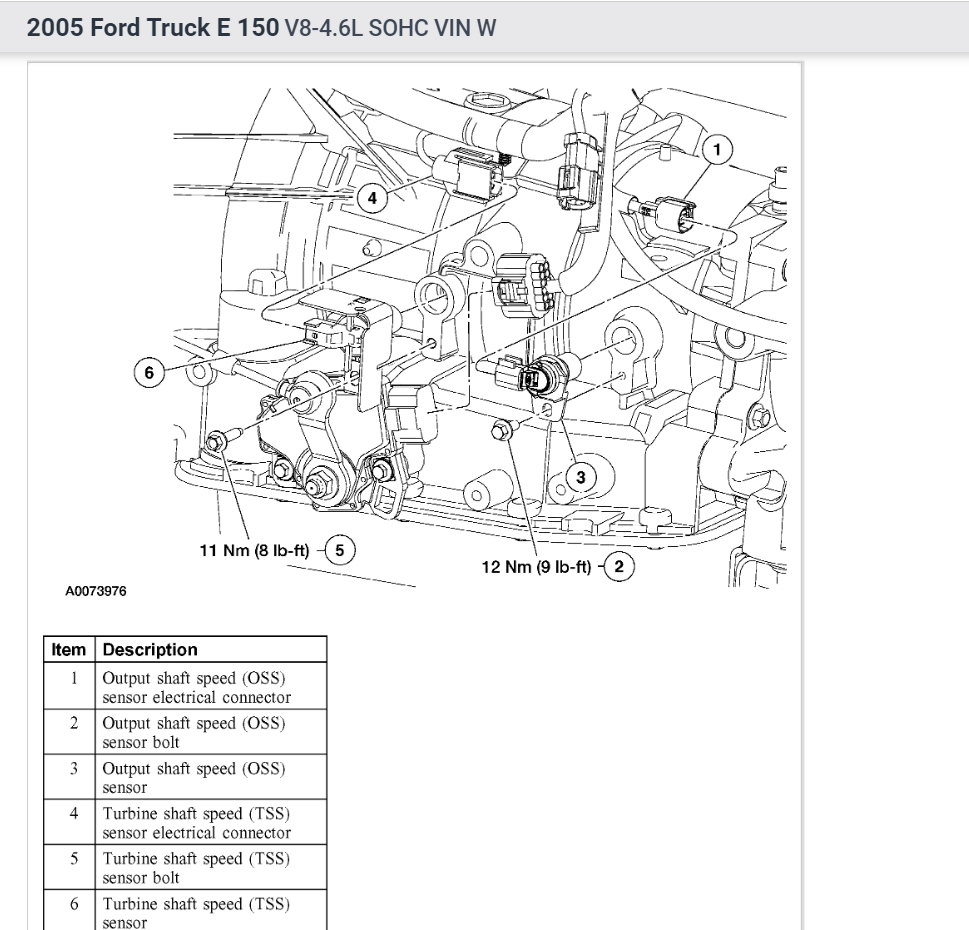 2005 Ford Truck E 150 V8-4.6L SOHC VIN W

1

4

6

3

11 Nm (8 lb-ft) 5

12 Nm (9 lb-ft) 2

A0073976

| Item | Description |
|---|---|
| 1 | Output shaft speed (OSS) sensor electrical connector |
| 2 | Output shaft speed (OSS) sensor bolt |
| 3 | Output shaft speed (OSS) sensor |
| 4 | Turbine shaft speed (TSS) sensor electrical connector |
| 5 | Turbine shaft speed (TSS) sensor bolt |
| 6 | Turbine shaft speed (TSS) sensor |