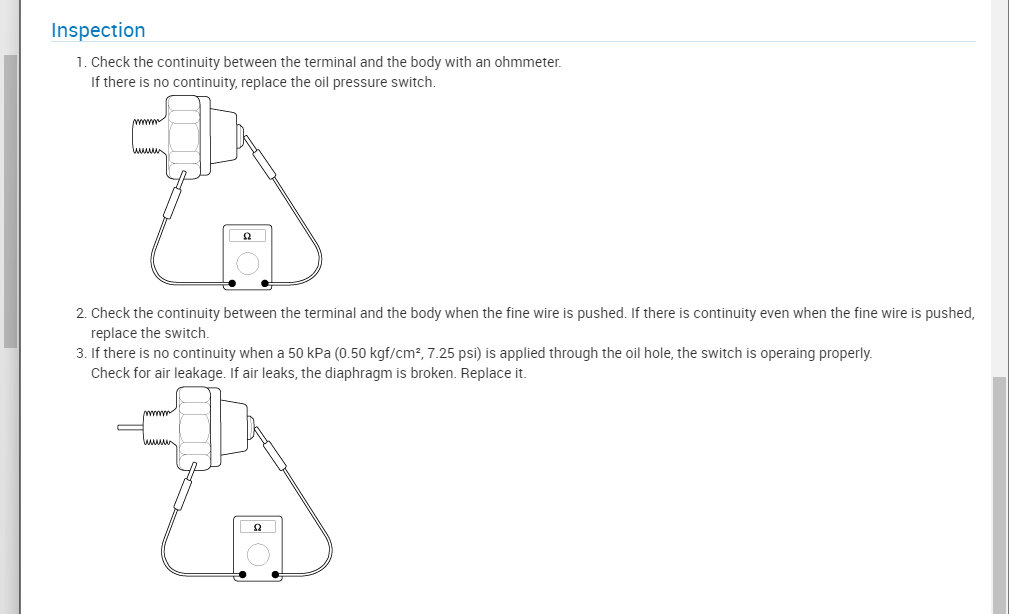 Inspection

1. Check the continuity between the terminal and the body with an ohmmeter.
If there is no continuity, replace the oil pressure switch.

Ω

2. Check the continuity between the terminal and the body when the fine wire is pushed. If there is continuity even when the fine wire is pushed, replace the switch.
3. If there is no continuity when a 50 kPa (0.50 kgf/cm², 7.25 psi) is applied through the oil hole, the switch is operaing properly.
Check for air leakage. If air leaks, the diaphragm is broken. Replace it.

Ω