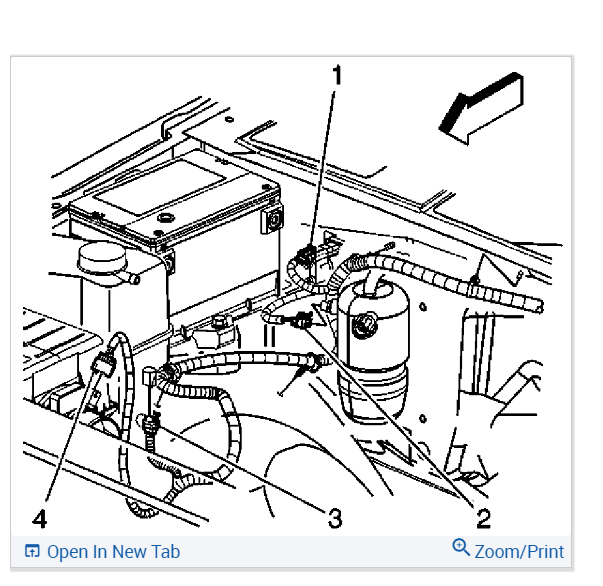 1
4
3
2
Open In New Tab
Zoom/Print