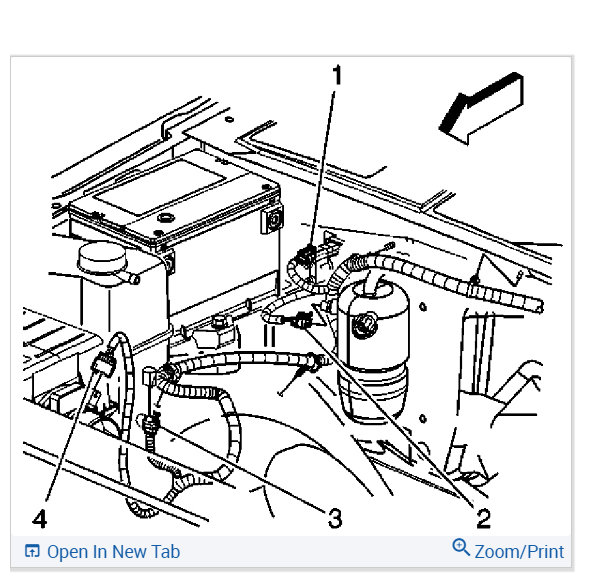 1

4

3

2

Open In New Tab

Zoom/Print