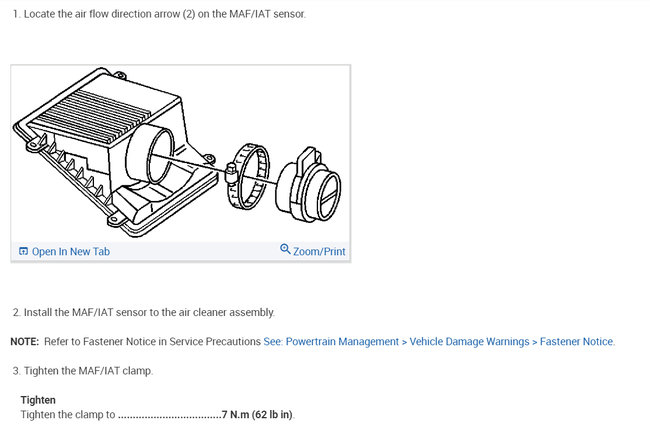 1. Locate the air flow direction arrow (2) on the MAF/IAT sensor.

Open In New Tab

Zoom/Print

2. Install the MAF/IAT sensor to the air cleaner assembly.

NOTE: Refer to Fastener Notice in Service Precautions See: Powertrain Management > Vehicle Damage Warnings > Fastener Notice.

3. Tighten the MAF/IAT clamp.

Tighten
Tighten the clamp to ....................................7 N.m (62 lb in).