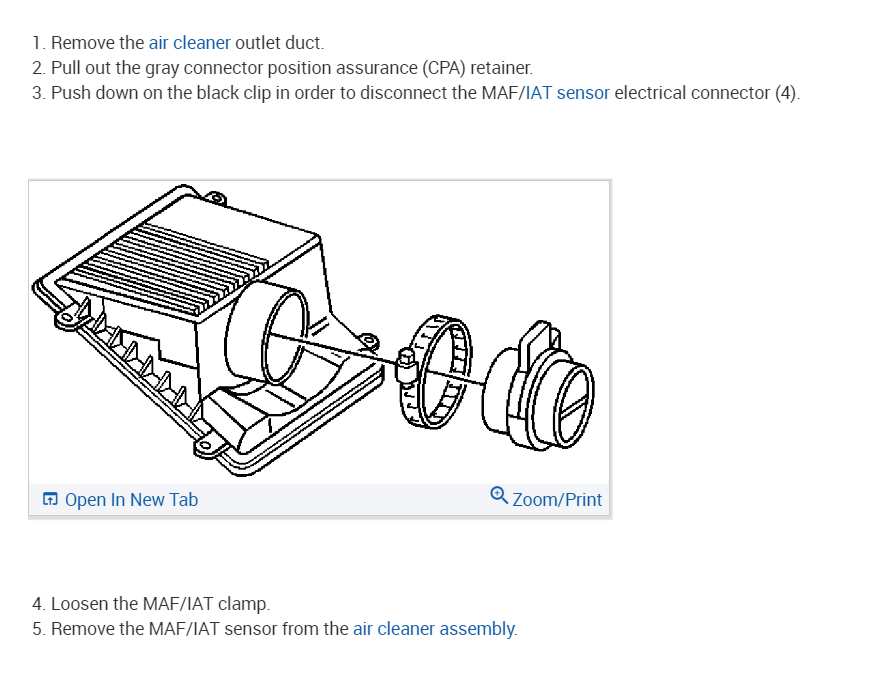 1. Remove the air cleaner outlet duct.
2. Pull out the gray connector position assurance (CPA) retainer.
3. Push down on the black clip in order to disconnect the MAF/IAT sensor electrical connector (4).

Open In New Tab
Zoom/Print

4. Loosen the MAF/IAT clamp.
5. Remove the MAF/IAT sensor from the air cleaner assembly.