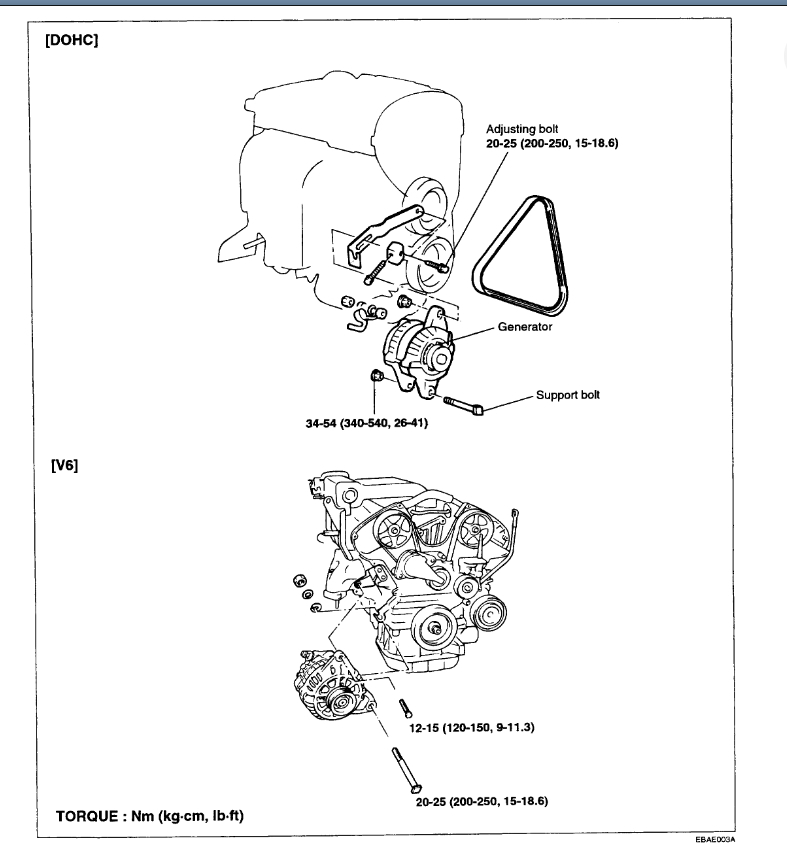 [DOHC]

Adjusting bolt
20-25 (200-250, 15-18.6)

Generator

Support bolt

34-54 (340-540, 26-41)

[V6]

12-15 (120-150, 9-11.3)

20-25 (200-250, 15-18.6)

TORQUE : Nm (kg·cm, lb·ft)

EBAE003A