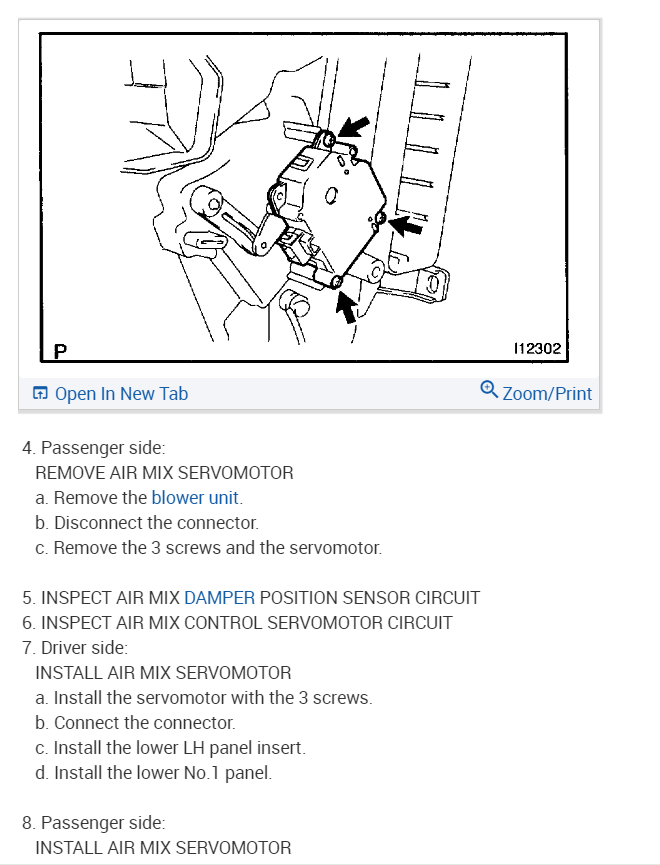 P

I12302

Open In New Tab

Zoom/Print

4. Passenger side:
REMOVE AIR MIX SERVOMOTOR
a. Remove the blower unit.
b. Disconnect the connector.
c. Remove the 3 screws and the servomotor.

5. INSPECT AIR MIX DAMPER POSITION SENSOR CIRCUIT
6. INSPECT AIR MIX CONTROL SERVOMOTOR CIRCUIT
7. Driver side:
INSTALL AIR MIX SERVOMOTOR
a. Install the servomotor with the 3 screws.
b. Connect the connector.
c. Install the lower LH panel insert.
d. Install the lower No.1 panel.

8. Passenger side:
INSTALL AIR MIX SERVOMOTOR