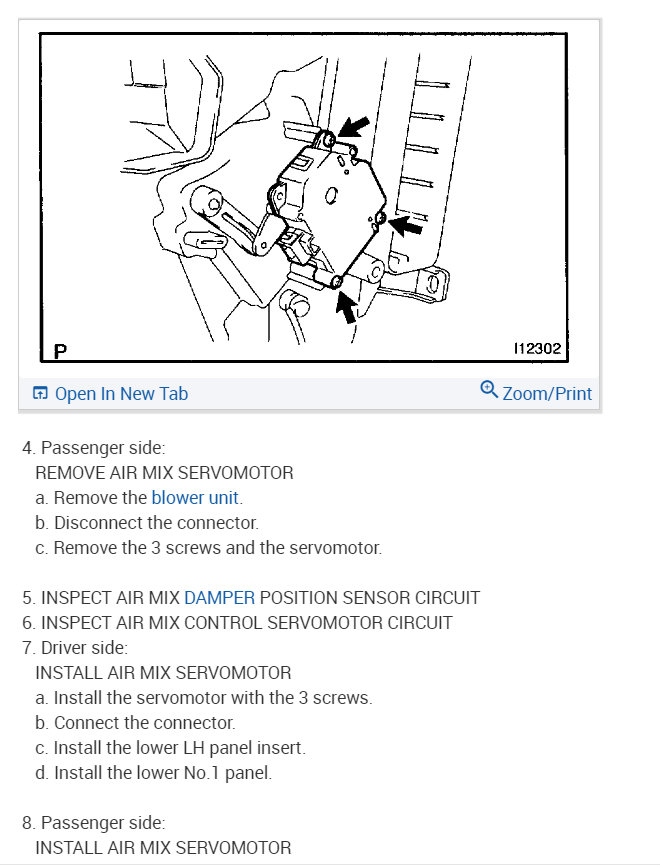 P

I12302

Open In New Tab

Zoom/Print

4. Passenger side:
REMOVE AIR MIX SERVOMOTOR
a. Remove the blower unit.
b. Disconnect the connector.
c. Remove the 3 screws and the servomotor.

5. INSPECT AIR MIX DAMPER POSITION SENSOR CIRCUIT
6. INSPECT AIR MIX CONTROL SERVOMOTOR CIRCUIT
7. Driver side:
INSTALL AIR MIX SERVOMOTOR
a. Install the servomotor with the 3 screws.
b. Connect the connector.
c. Install the lower LH panel insert.
d. Install the lower No.1 panel.

8. Passenger side:
INSTALL AIR MIX SERVOMOTOR