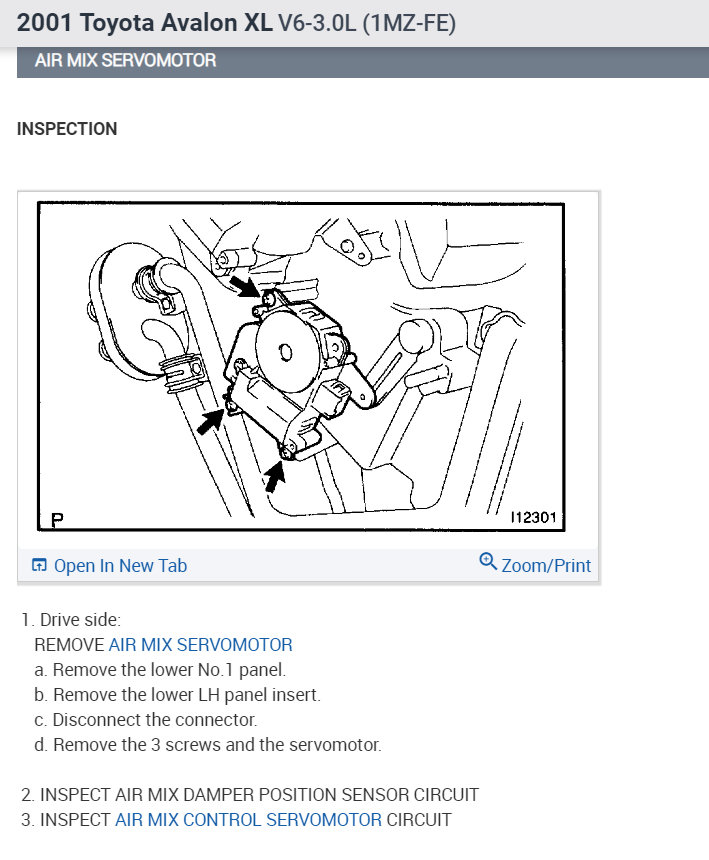 2001 Toyota Avalon XL V6-3.0L (1MZ-FE)

AIR MIX SERVOMOTOR

INSPECTION

P

I12301

Open In New Tab

Zoom/Print

1. Drive side:
REMOVE AIR MIX SERVOMOTOR
a. Remove the lower No.1 panel.
b. Remove the lower LH panel insert.
c. Disconnect the connector.
d. Remove the 3 screws and the servomotor.

2. INSPECT AIR MIX DAMPER POSITION SENSOR CIRCUIT
3. INSPECT AIR MIX CONTROL SERVOMOTOR CIRCUIT