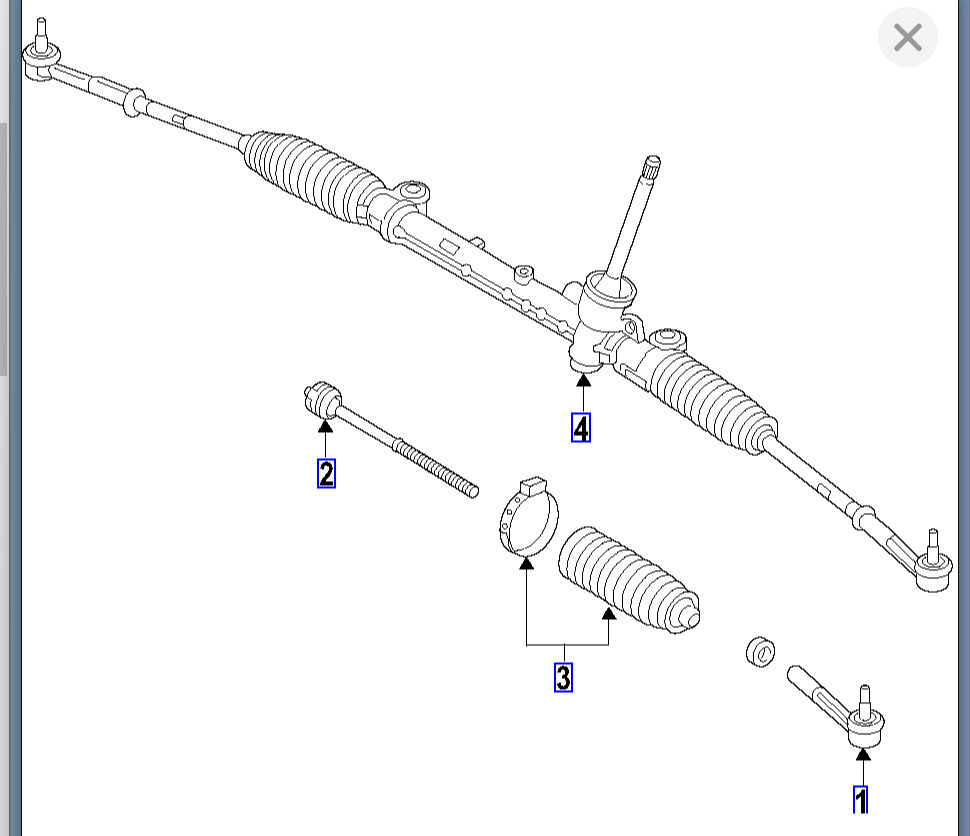 4
2
3
1