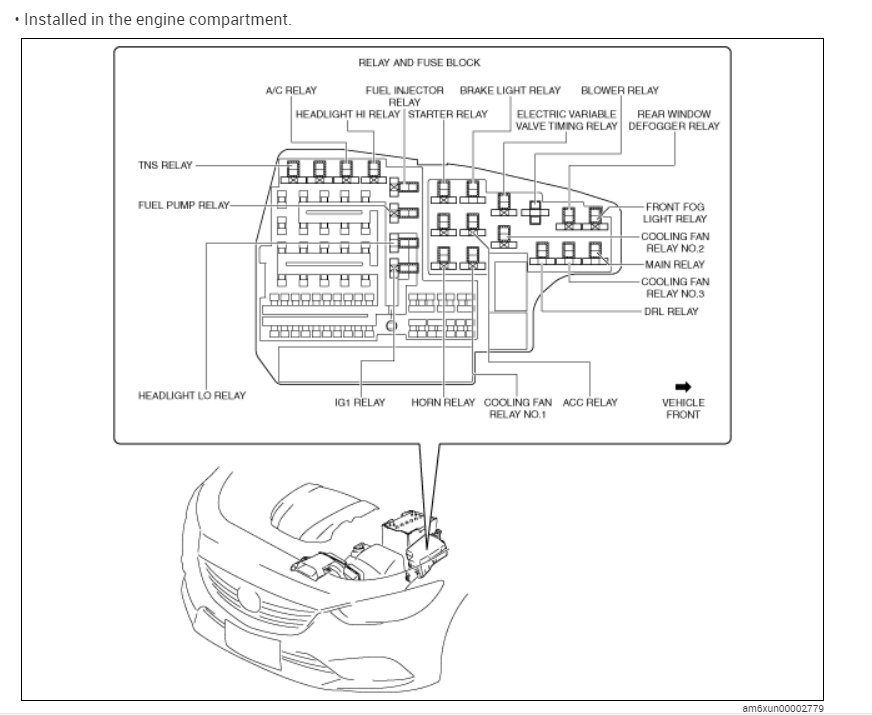 • Installed in the engine compartment.

RELAY AND FUSE BLOCK

A/C RELAY
FUEL INJECTOR RELAY
BRAKE LIGHT RELAY
BLOWER RELAY
HEADLIGHT HI RELAY
STARTER RELAY
ELECTRIC VARIABLE VALVE TIMING RELAY
REAR WINDOW DEFOGGER RELAY
TNS RELAY
FUEL PUMP RELAY
FRONT FOG LIGHT RELAY
COOLING FAN RELAY NO.2
MAIN RELAY
COOLING FAN RELAY NO.3
DRL RELAY
HEADLIGHT LO RELAY
IG1 RELAY
HORN RELAY
COOLING FAN RELAY NO.1
ACC RELAY
VEHICLE FRONT

am6xun00002779