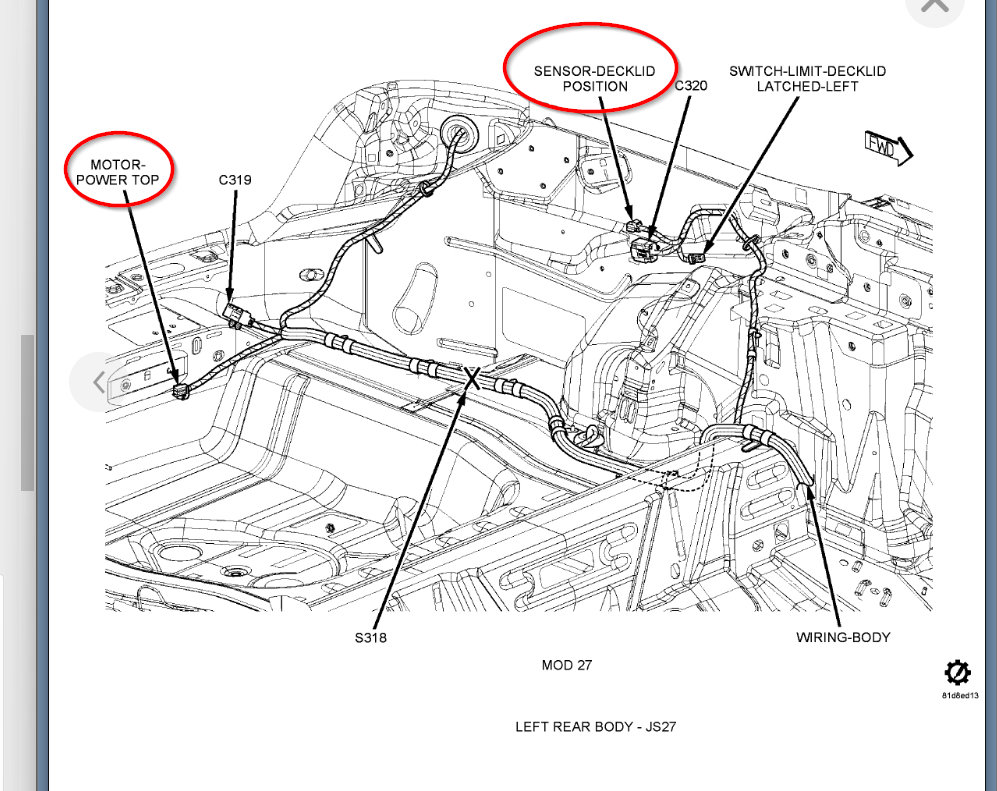 SENSOR-DECKLID POSITION

C320

SWITCH-LIMIT-DECKLID LATCHED-LEFT

FWD

MOTOR-POWER TOP

C319

S318

WIRING-BODY

MOD 27

81d8ed13

LEFT REAR BODY - JS27