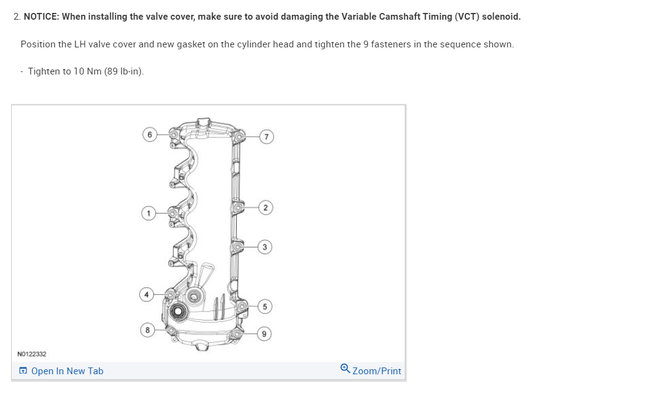 2. NOTICE: When installing the valve cover, make sure to avoid damaging the Variable Camshaft Timing (VCT) solenoid.

Position the LH valve cover and new gasket on the cylinder head and tighten the 9 fasteners in the sequence shown.

- Tighten to 10 Nm (89 lb-in).

6
7
1
2
3
4
5
8
9

N0122332

Open In New Tab

Zoom/Print