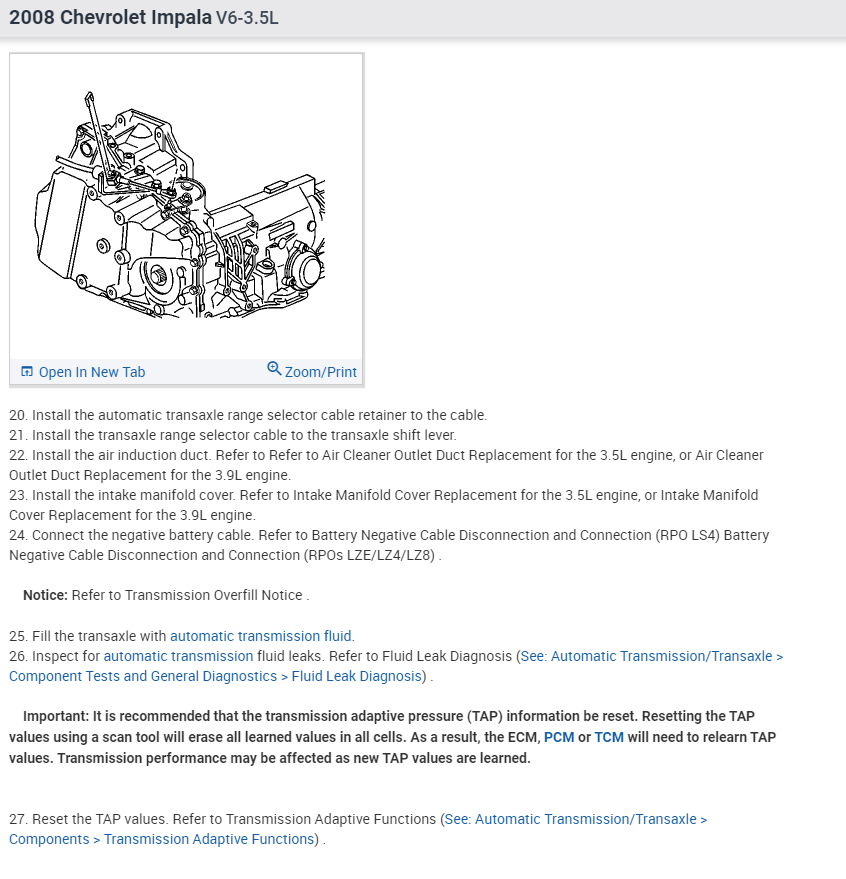 2008 Chevrolet Impala V6-3.5L

Open In New Tab
Zoom/Print

20. Install the automatic transaxle range selector cable retainer to the cable.
21. Install the transaxle range selector cable to the transaxle shift lever.
22. Install the air induction duct. Refer to Refer to Air Cleaner Outlet Duct Replacement for the 3.5L engine, or Air Cleaner Outlet Duct Replacement for the 3.9L engine.
23. Install the intake manifold cover. Refer to Intake Manifold Cover Replacement for the 3.5L engine, or Intake Manifold Cover Replacement for the 3.9L engine.
24. Connect the negative battery cable. Refer to Battery Negative Cable Disconnection and Connection (RPO LS4) Battery Negative Cable Disconnection and Connection (RPOs LZE/LZ4/LZ8) .

Notice: Refer to Transmission Overfill Notice .

25. Fill the transaxle with automatic transmission fluid.
26. Inspect for automatic transmission fluid leaks. Refer to Fluid Leak Diagnosis (See: Automatic Transmission/Transaxle > Component Tests and General Diagnostics > Fluid Leak Diagnosis) .

Important: It is recommended that the transmission adaptive pressure (TAP) information be reset. Resetting the TAP values using a scan tool will erase all learned values in all cells. As a result, the ECM, PCM or TCM will need to relearn TAP values. Transmission performance may be affected as new TAP values are learned.

27. Reset the TAP values. Refer to Transmission Adaptive Functions (See: Automatic Transmission/Transaxle > Components > Transmission Adaptive Functions) .