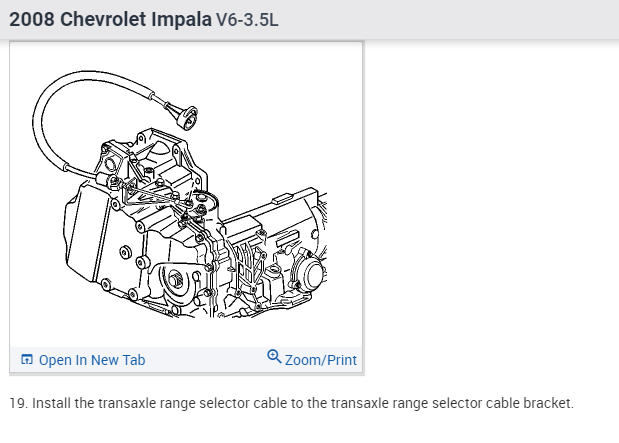 2008 Chevrolet Impala V6-3.5L

Open In New Tab
Zoom/Print

19. Install the transaxle range selector cable to the transaxle range selector cable bracket.