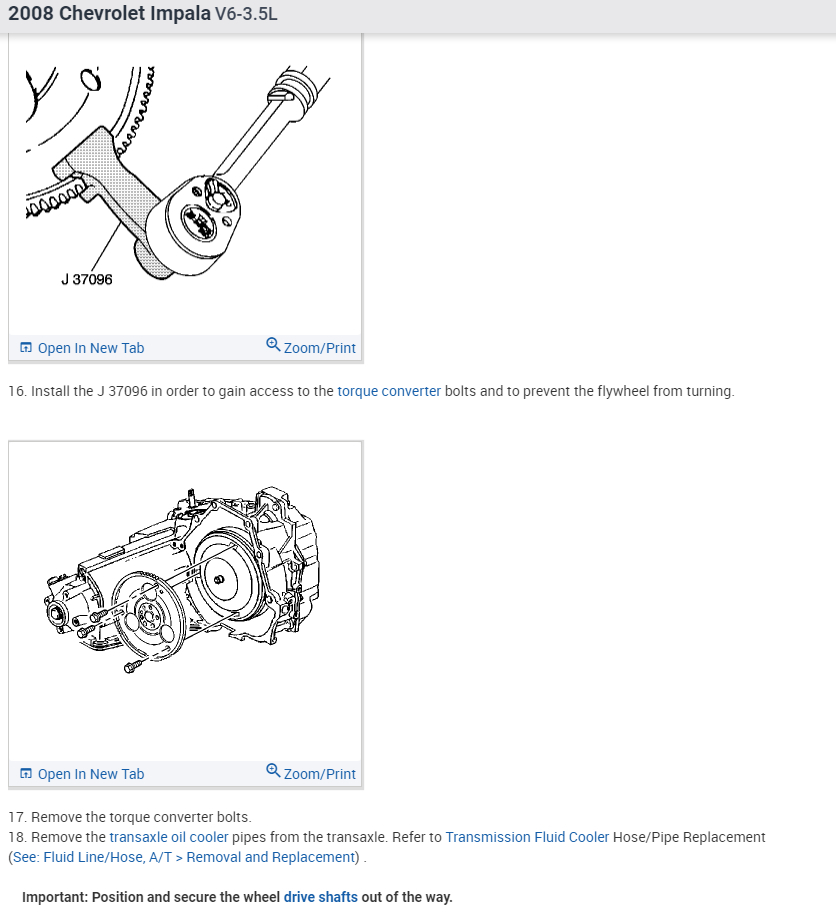 2008 Chevrolet Impala V6-3.5L

J 37096

Open In New Tab
Zoom/Print

16. Install the J 37096 in order to gain access to the torque converter bolts and to prevent the flywheel from turning.

Open In New Tab
Zoom/Print

17. Remove the torque converter bolts.
18. Remove the transaxle oil cooler pipes from the transaxle. Refer to Transmission Fluid Cooler Hose/Pipe Replacement (See: Fluid Line/Hose, A/T > Removal and Replacement) .

Important: Position and secure the wheel drive shafts out of the way.