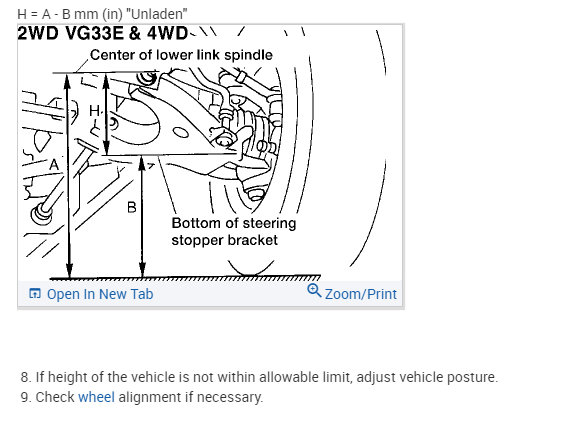 H = A - B mm (in) "Unladen"

2WD VG33E & 4WD

Center of lower link spindle

H

A

B

Bottom of steering stopper bracket

Open In New Tab

Zoom/Print

8. If height of the vehicle is not within allowable limit, adjust vehicle posture.
9. Check wheel alignment if necessary.