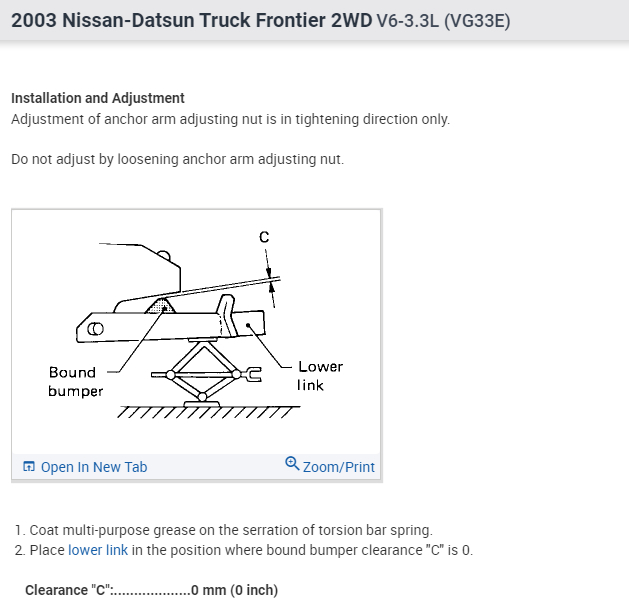 2003 Nissan-Datsun Truck Frontier 2WD V6-3.3L (VG33E)

Installation and Adjustment
Adjustment of anchor arm adjusting nut is in tightening direction only.

Do not adjust by loosening anchor arm adjusting nut.

C

Bound bumper

Lower link

Open In New Tab

Zoom/Print

1. Coat multi-purpose grease on the serration of torsion bar spring.
2. Place lower link in the position where bound bumper clearance "C" is 0.

Clearance "C":...................0 mm (0 inch)