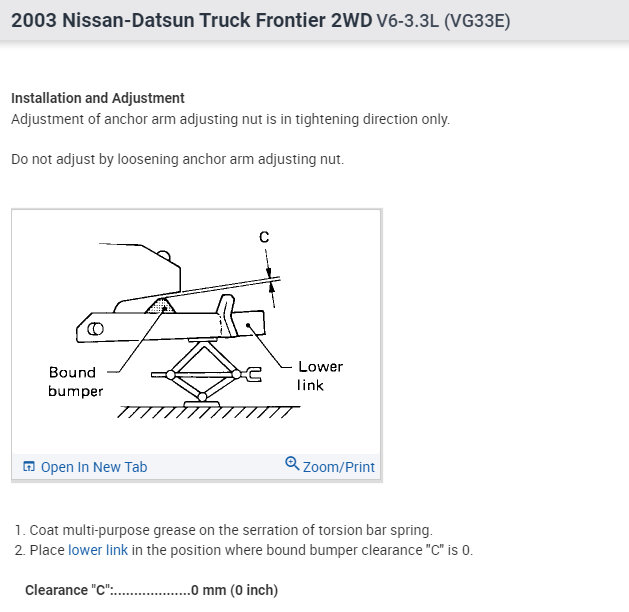 2003 Nissan-Datsun Truck Frontier 2WD V6-3.3L (VG33E)

Installation and Adjustment
Adjustment of anchor arm adjusting nut is in tightening direction only.

Do not adjust by loosening anchor arm adjusting nut.

C

Bound bumper

Lower link

Open In New Tab

Zoom/Print

1. Coat multi-purpose grease on the serration of torsion bar spring.
2. Place lower link in the position where bound bumper clearance "C" is 0.

Clearance "C":...................0 mm (0 inch)