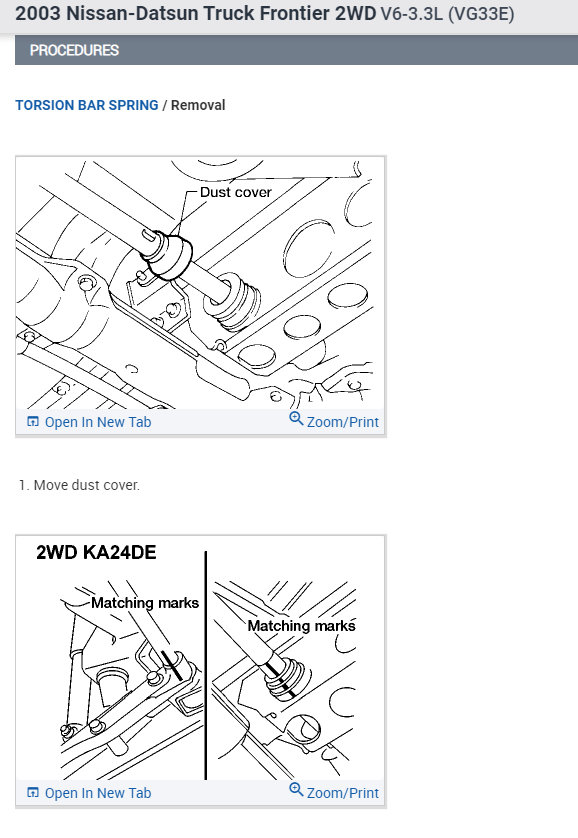 2003 Nissan-Datsun Truck Frontier 2WD V6-3.3L (VG33E)

PROCEDURES

TORSION BAR SPRING / Removal

Dust cover

Open In New Tab

Zoom/Print

1. Move dust cover.

2WD KA24DE

Matching marks

Matching marks

Open In New Tab

Zoom/Print