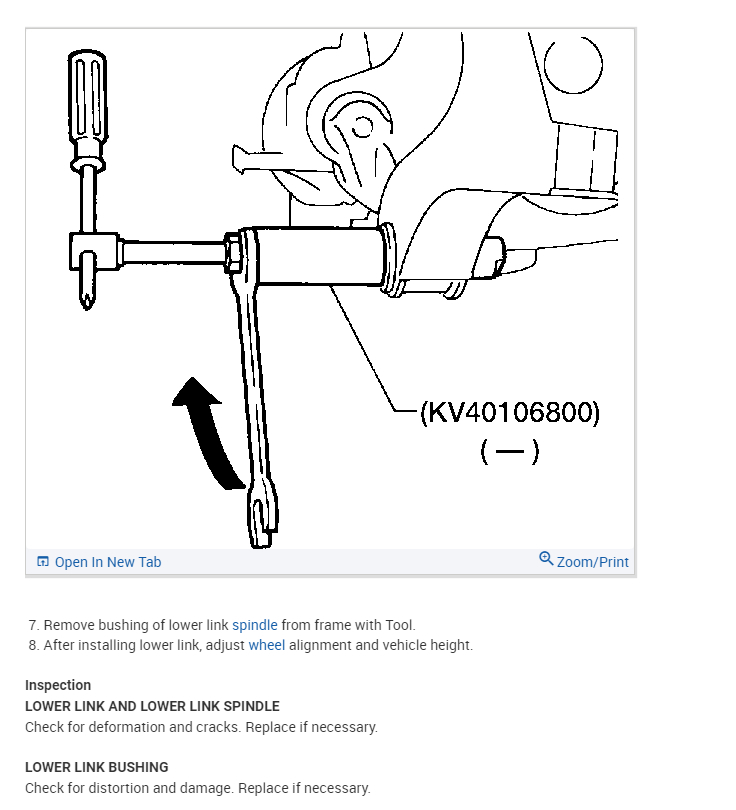 (KV40106800)
( — )

Open In New Tab
Zoom/Print

7. Remove bushing of lower link spindle from frame with Tool.
8. After installing lower link, adjust wheel alignment and vehicle height.

Inspection
LOWER LINK AND LOWER LINK SPINDLE
Check for deformation and cracks. Replace if necessary.

LOWER LINK BUSHING
Check for distortion and damage. Replace if necessary.