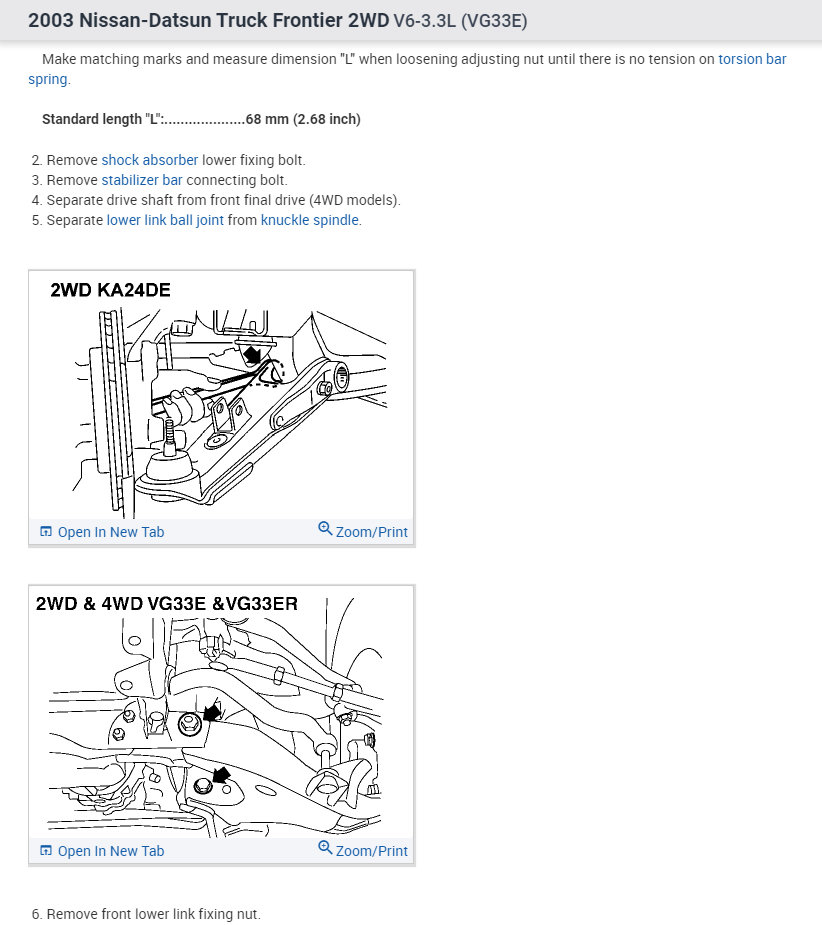 2003 Nissan-Datsun Truck Frontier 2WD V6-3.3L (VG33E)

Make matching marks and measure dimension "L" when loosening adjusting nut until there is no tension on torsion bar spring.

Standard length "L":...................68 mm (2.68 inch)

2. Remove shock absorber lower fixing bolt.
3. Remove stabilizer bar connecting bolt.
4. Separate drive shaft from front final drive (4WD models).
5. Separate lower link ball joint from knuckle spindle.

2WD KA24DE

Open In New Tab
Zoom/Print

2WD & 4WD VG33E &VG33ER

Open In New Tab
Zoom/Print

6. Remove front lower link fixing nut.