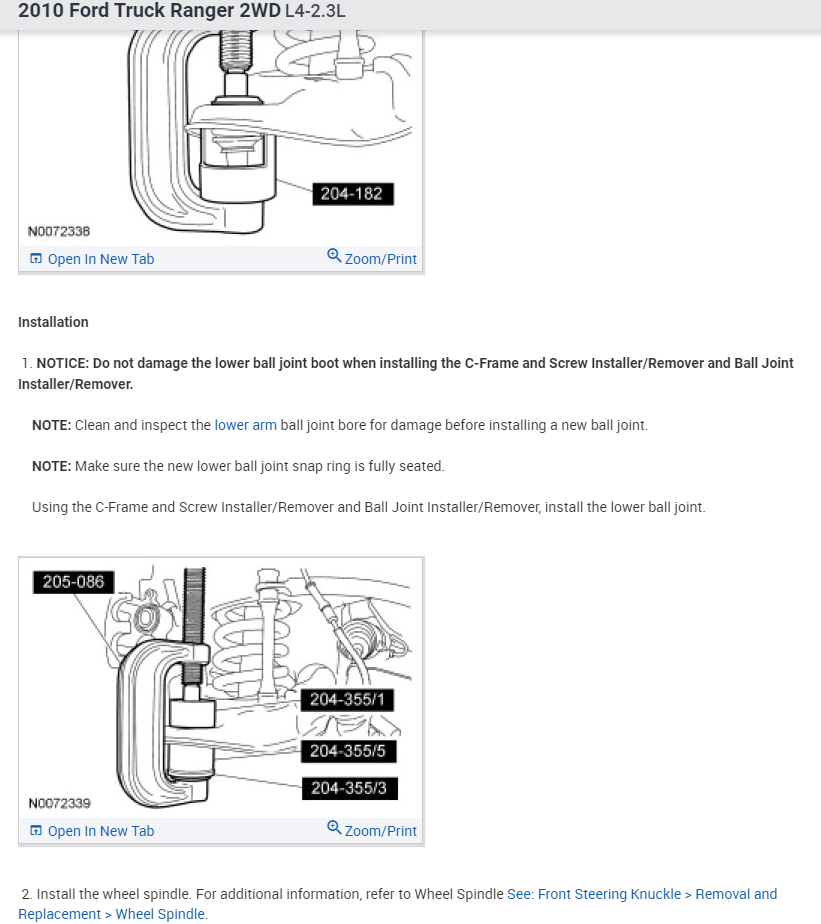 2010 Ford Truck Ranger 2WD L4-2.3L

204-182

N0072338

Open In New Tab

Zoom/Print

Installation

1. NOTICE: Do not damage the lower ball joint boot when installing the C-Frame and Screw Installer/Remover and Ball Joint Installer/Remover.

NOTE: Clean and inspect the lower arm ball joint bore for damage before installing a new ball joint.

NOTE: Make sure the new lower ball joint snap ring is fully seated.

Using the C-Frame and Screw Installer/Remover and Ball Joint Installer/Remover, install the lower ball joint.

205-086

204-355/1

204-355/5

204-355/3

N0072339

Open In New Tab

Zoom/Print

2. Install the wheel spindle. For additional information, refer to Wheel Spindle See: Front Steering Knuckle > Removal and Replacement > Wheel Spindle.