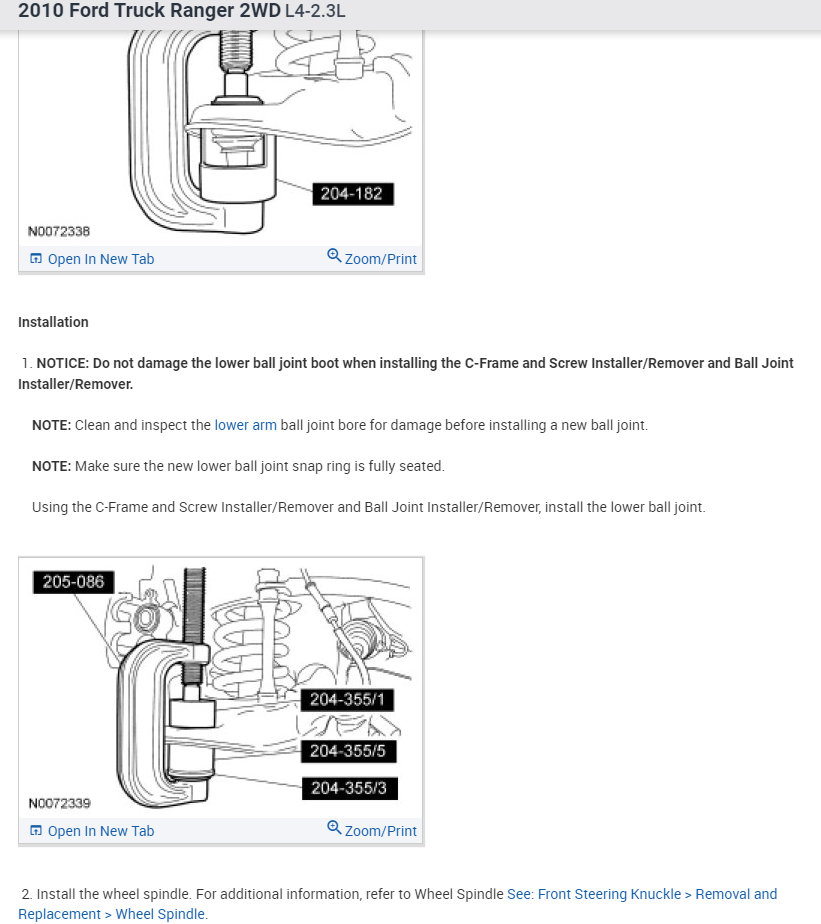 2010 Ford Truck Ranger 2WD L4-2.3L

204-182

N0072338

Open In New Tab

Zoom/Print

Installation

1. NOTICE: Do not damage the lower ball joint boot when installing the C-Frame and Screw Installer/Remover and Ball Joint Installer/Remover.

NOTE: Clean and inspect the lower arm ball joint bore for damage before installing a new ball joint.

NOTE: Make sure the new lower ball joint snap ring is fully seated.

Using the C-Frame and Screw Installer/Remover and Ball Joint Installer/Remover, install the lower ball joint.

205-086

204-355/1

204-355/5

204-355/3

N0072339

Open In New Tab

Zoom/Print

2. Install the wheel spindle. For additional information, refer to Wheel Spindle See: Front Steering Knuckle > Removal and Replacement > Wheel Spindle.