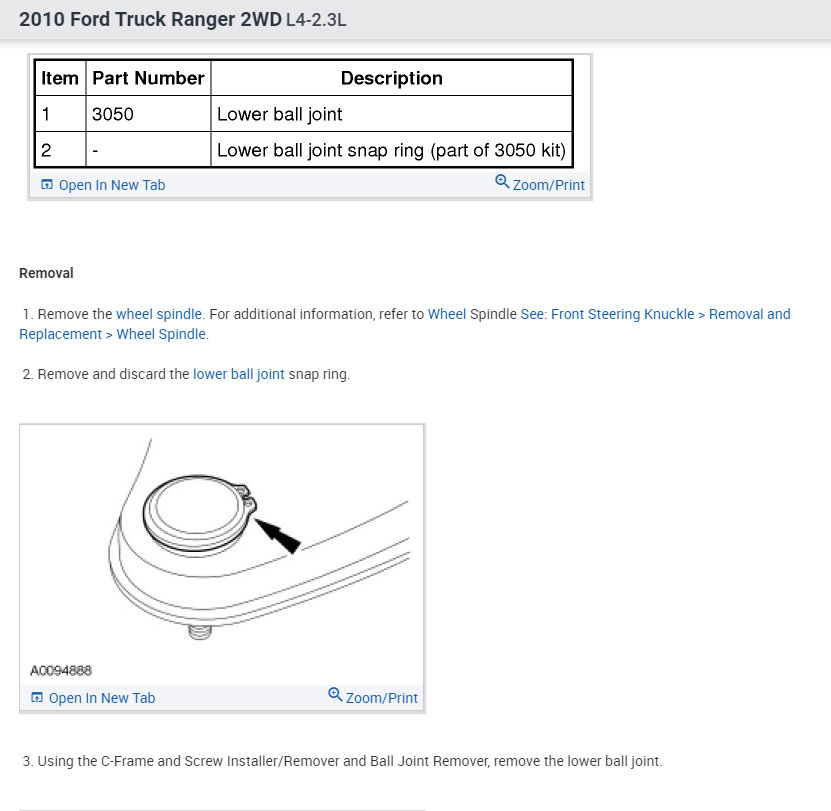 2010 Ford Truck Ranger 2WD L4-2.3L

| Item | Part Number | Description |
|---|---|---|
| 1 | 3050 | Lower ball joint |
| 2 | - | Lower ball joint snap ring (part of 3050 kit) |

Open In New Tab Zoom/Print

Removal

1. Remove the wheel spindle. For additional information, refer to Wheel Spindle See: Front Steering Knuckle > Removal and Replacement > Wheel Spindle.

2. Remove and discard the lower ball joint snap ring.

A0094888

Open In New Tab Zoom/Print

3. Using the C-Frame and Screw Installer/Remover and Ball Joint Remover, remove the lower ball joint.