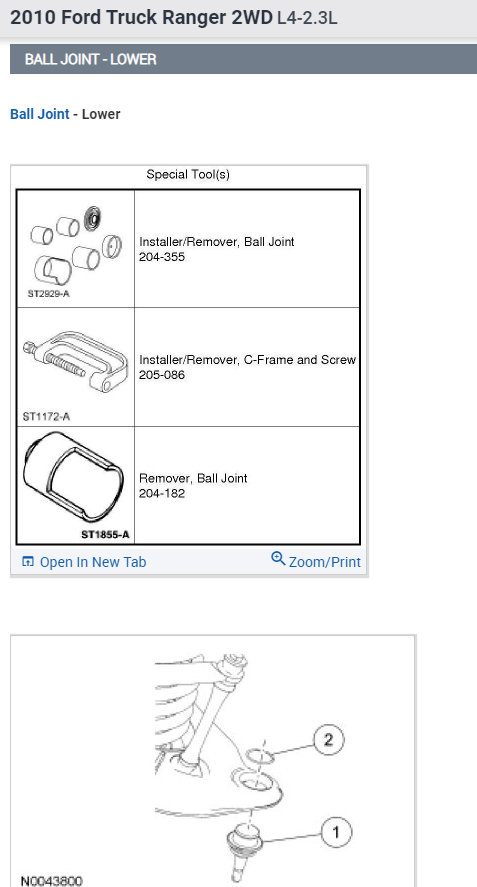 2010 Ford Truck Ranger 2WD L4-2.3L

BALL JOINT - LOWER

Ball Joint - Lower

Special Tool(s)

| | |
|---|---|
| ST2929-A | Installer/Remover, Ball Joint 204-355 |
| ST1172-A | Installer/Remover, C-Frame and Screw 205-086 |
| ST1855-A | Remover, Ball Joint 204-182 |

Open In New Tab Zoom/Print

2

1

N0043800